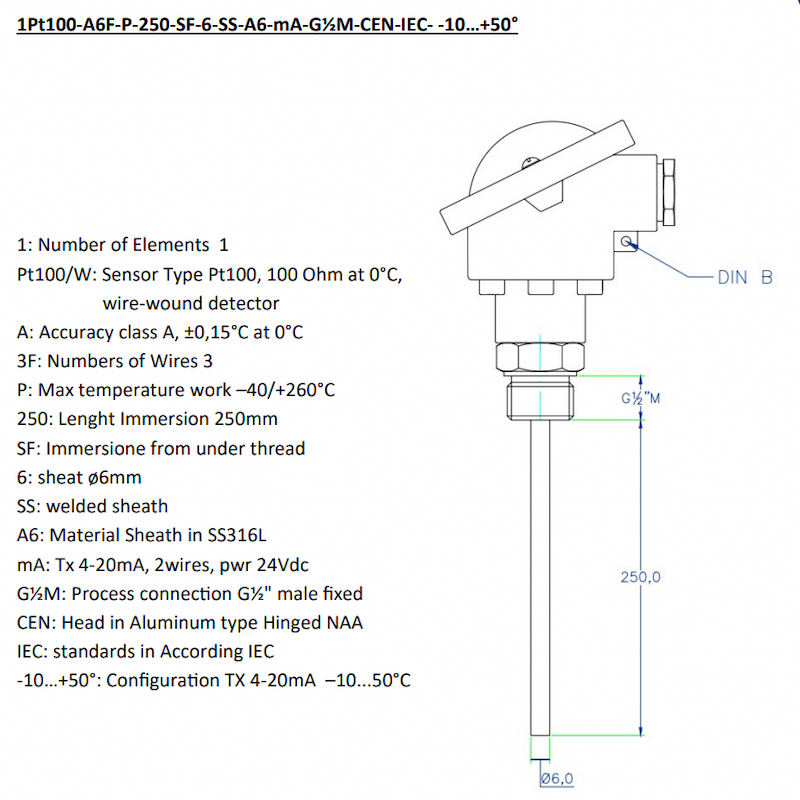 1Pt100-A6F-P-250-SF-6-SS-A6-mA-G½M-CEN-IEC- -10...+50°

1: Number of Elements 1
Pt100/W: Sensor Type Pt100, 100 Ohm at 0°C, wire-wound detector
A: Accuracy class A, ±0,15°C at 0°C
3F: Numbers of Wires 3
P: Max temperature work –40/+260°C
250: Lenght Immersion 250mm
SF: Immersione from under thread
6: sheat ø6mm
SS: welded sheath
A6: Material Sheath in SS316L
mA: Tx 4-20mA, 2wires, pwr 24Vdc
G½M: Process connection G½" male fixed
CEN: Head in Aluminum type Hinged NAA
IEC: standards in According IEC
-10...+50°: Configuration TX 4-20mA –10...50°C

DIN B
G½"M
250,0
Ø6,0