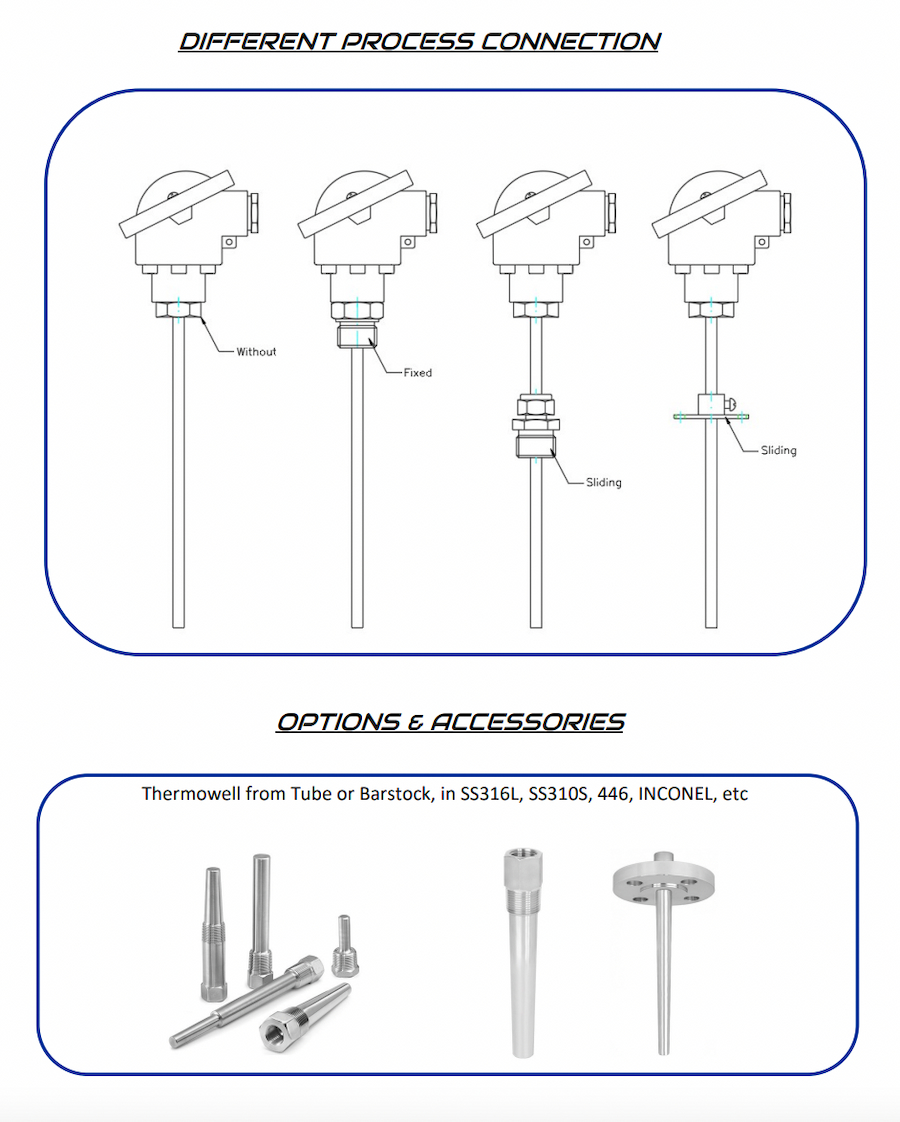 DIFFERENT PROCESS CONNECTION

Without

Fixed

Sliding

Sliding

OPTIONS & ACCESSORIES

Thermowell from Tube or Barstock, in SS316L, SS310S, 446, INCONEL, etc