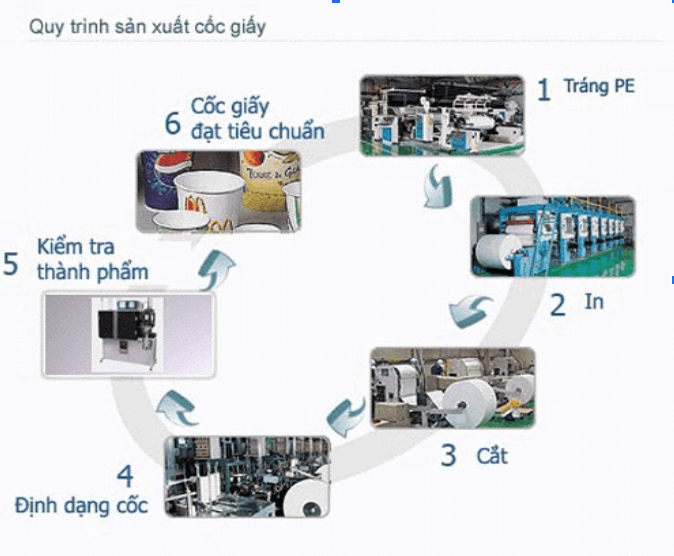 Quy trình sản xuất cốc giấy

1 Tráng PE

2 In

3 Cắt

4 Định dạng cốc

5 Kiểm tra thành phẩm

6 Cốc giấy đạt tiêu chuẩn