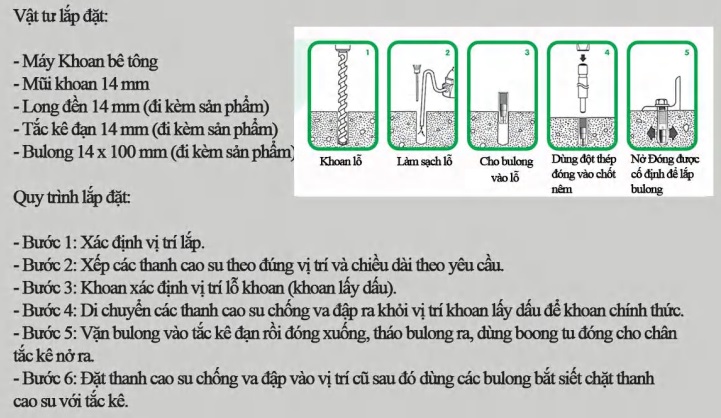 Vật tư lắp đặt:

- Máy Khoan bê tông
- Mũi khoan 14 mm
- Long đền 14 mm (đi kèm sản phẩm)
- Tắc kê đạn 14 mm (đi kèm sản phẩm)
- Bulong 14 x 100 mm (đi kèm sản phẩm)

1 Khoan lỗ

2 Làm sạch lỗ

3 Cho bulong vào lỗ

4 Dùng đột thép đóng vào chốt nêm

5 Nở Đóng được cố định để lắp bulong

Quy trình lắp đặt:

- Bước 1: Xác định vị trí lắp.
- Bước 2: Xếp các thanh cao su theo đúng vị trí và chiều dài theo yêu cầu.
- Bước 3: Khoan xác định vị trí lỗ khoan (khoan lấy dấu).
- Bước 4: Di chuyển các thanh cao su chống va đập ra khỏi vị trí khoan lấy dấu để khoan chính thức.
- Bước 5: Vặn bulong vào tắc kê đạn rồi đóng xuống, tháo bulong ra, dùng boong tu đóng cho chân tắc kê nở ra.
- Bước 6: Đặt thanh cao su chống va đập vào vị trí cũ sau đó dùng các bulong bắt siết chặt thanh cao su với tắc kê.