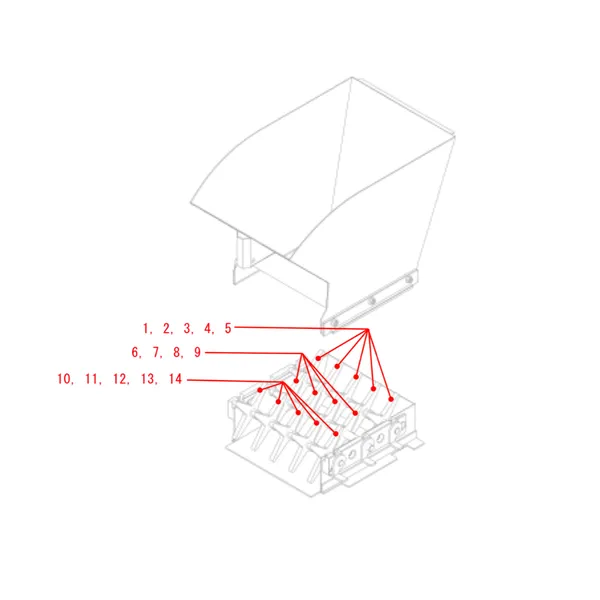 1, 2, 3, 4, 5
6, 7, 8, 9
10, 11, 12, 13, 14