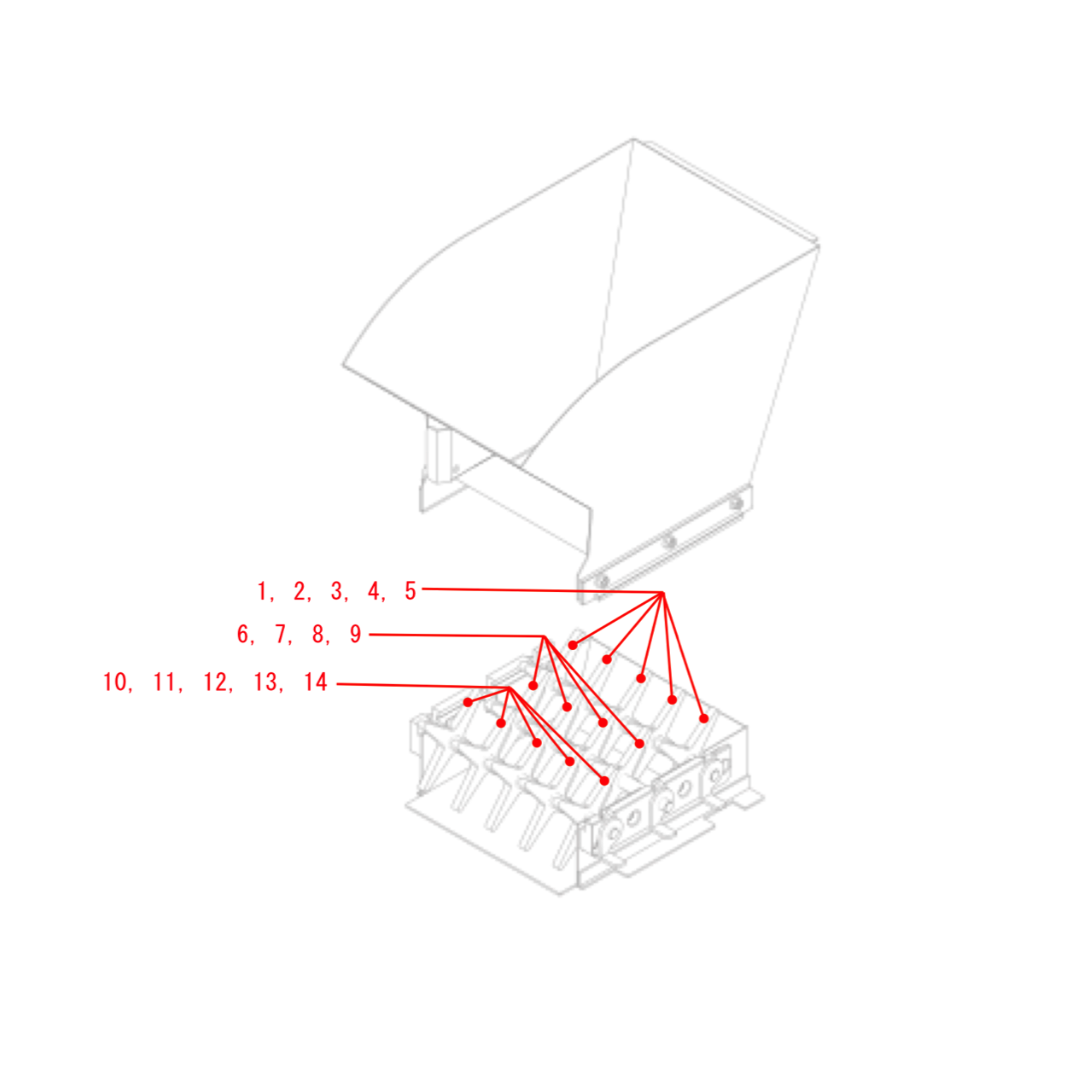 1, 2, 3, 4, 5
6, 7, 8, 9
10, 11, 12, 13, 14