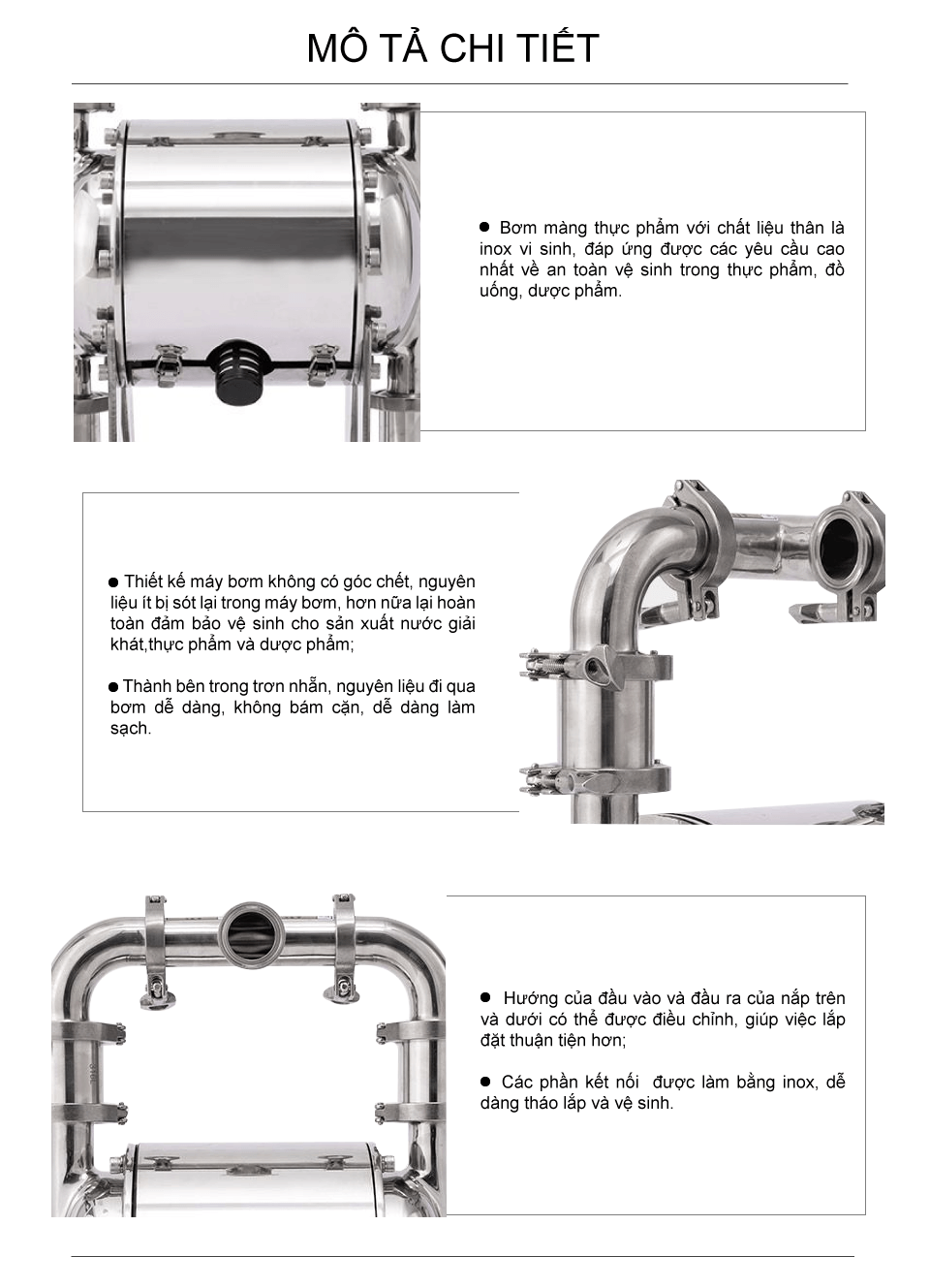 MÔ TẢ CHI TIẾT

● Bơm màng thực phẩm với chất liệu thân là inox vi sinh, đáp ứng được các yêu cầu cao nhất về an toàn vệ sinh trong thực phẩm, đồ uống, dược phẩm.

● Thiết kế máy bơm không có góc chết, nguyên liệu ít bị sót lại trong máy bơm, hơn nữa lại hoàn toàn đảm bảo vệ sinh cho sản xuất nước giải khát,thực phẩm và dược phẩm;

● Thành bên trong trơn nhẵn, nguyên liệu đi qua bơm dễ dàng, không bám cặn, dễ dàng làm sạch.

● Hướng của đầu vào và đầu ra của nắp trên và dưới có thể được điều chỉnh, giúp việc lắp đặt thuận tiện hơn;

● Các phần kết nối được làm bằng inox, dễ dàng tháo lắp và vệ sinh.