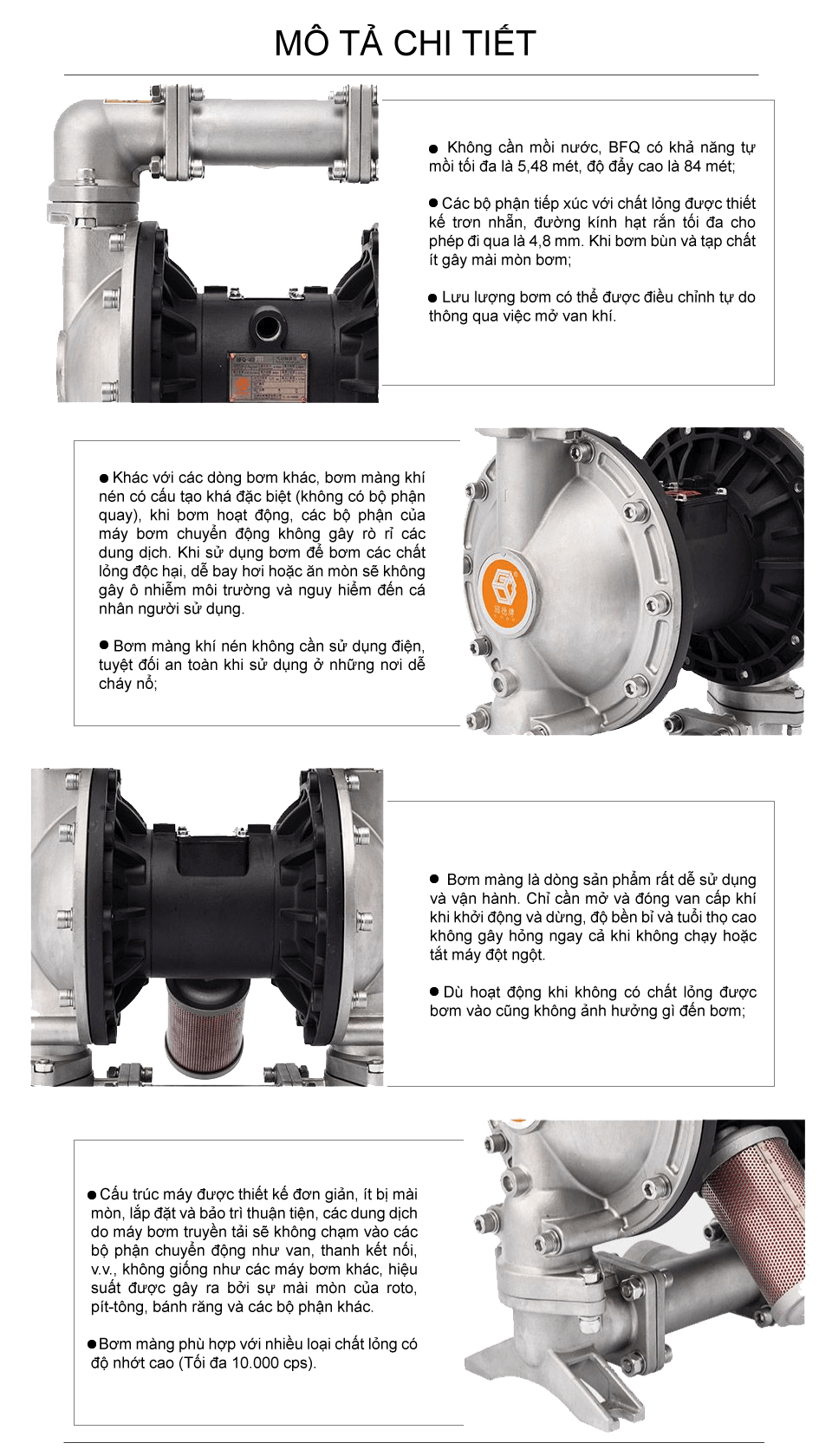 MÔ TẢ CHI TIẾT

● Không cần mồi nước, BFQ có khả năng tự mồi tối đa là 5,48 mét, độ đẩy cao là 84 mét;

● Các bộ phận tiếp xúc với chất lỏng được thiết kế trơn nhẵn, đường kính hạt rắn tối đa cho phép đi qua là 4,8 mm. Khi bơm bùn và tạp chất ít gây mài mòn bơm;

● Lưu lượng bơm có thể được điều chỉnh tự do thông qua việc mở van khí.

● Khác với các dòng bơm khác, bơm màng khí nén có cấu tạo khá đặc biệt (không có bộ phận quay), khi bơm hoạt động, các bộ phận của máy bơm chuyển động không gây rò rỉ các dung dịch. Khi sử dụng bơm để bơm các chất lỏng độc hại, dễ bay hơi hoặc ăn mòn sẽ không gây ô nhiễm môi trường và nguy hiểm đến cá nhân người sử dụng.

● Bơm màng khí nén không cần sử dụng điện, tuyệt đối an toàn khi sử dụng ở những nơi dễ cháy nổ;

● Bơm màng là dòng sản phẩm rất dễ sử dụng và vận hành. Chỉ cần mở và đóng van cấp khí khi khởi động và dừng, độ bền bỉ và tuổi thọ cao không gây hỏng ngay cả khi không chạy hoặc tắt máy đột ngột.

● Dù hoạt động khi không có chất lỏng được bơm vào cũng không ảnh hưởng gì đến bơm;

● Cấu trúc máy được thiết kế đơn giản, ít bị mài mòn, lắp đặt và bảo trì thuận tiện, các dung dịch do máy bơm truyền tải sẽ không chạm vào các bộ phận chuyển động như van, thanh kết nối, v.v., không giống như các máy bơm khác, hiệu suất được gây ra bởi sự mài mòn của roto, pít-tông, bánh răng và các bộ phận khác.

● Bơm màng phù hợp với nhiều loại chất lỏng có độ nhớt cao (Tối đa 10.000 cps).