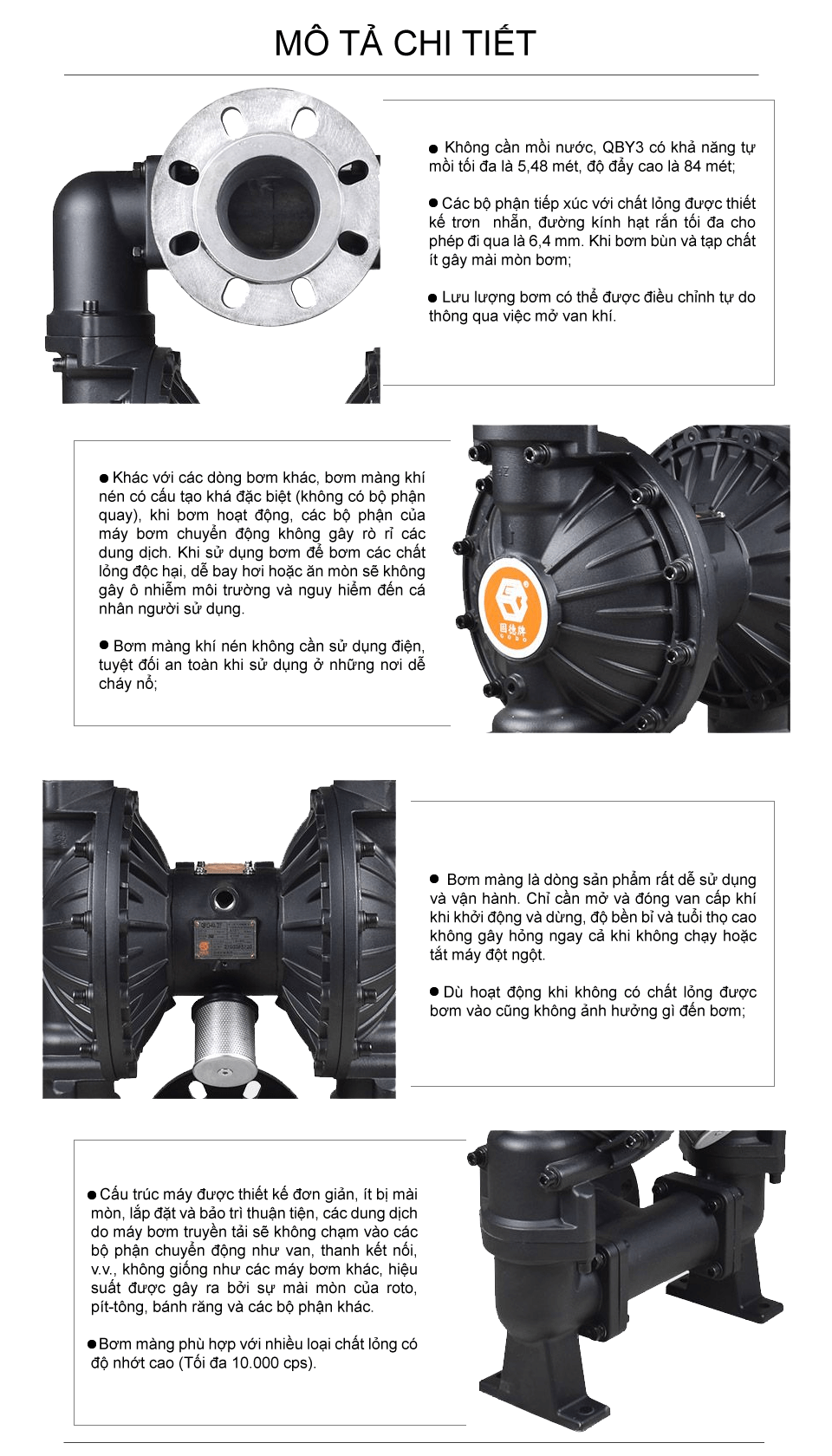 MÔ TẢ CHI TIẾT

● Không cần mồi nước, QBY3 có khả năng tự mồi tối đa là 5,48 mét, độ đẩy cao là 84 mét;

● Các bộ phận tiếp xúc với chất lỏng được thiết kế trơn nhẵn, đường kính hạt rắn tối đa cho phép đi qua là 6,4 mm. Khi bơm bùn và tạp chất ít gây mài mòn bơm;

● Lưu lượng bơm có thể được điều chỉnh tự do thông qua việc mở van khí.

● Khác với các dòng bơm khác, bơm màng khí nén có cấu tạo khá đặc biệt (không có bộ phận quay), khi bơm hoạt động, các bộ phận của máy bơm chuyển động không gây rò rỉ các dung dịch. Khi sử dụng bơm để bơm các chất lỏng độc hại, dễ bay hơi hoặc ăn mòn sẽ không gây ô nhiễm môi trường và nguy hiểm đến cá nhân người sử dụng.

● Bơm màng khí nén không cần sử dụng điện, tuyệt đối an toàn khi sử dụng ở những nơi dễ cháy nổ;

固德牌

● Bơm màng là dòng sản phẩm rất dễ sử dụng và vận hành. Chỉ cần mở và đóng van cấp khí khi khởi động và dừng, độ bền bỉ và tuổi thọ cao không gây hỏng ngay cả khi không chạy hoặc tắt máy đột ngột.

● Dù hoạt động khi không có chất lỏng được bơm vào cũng không ảnh hưởng gì đến bơm;

● Cấu trúc máy được thiết kế đơn giản, ít bị mài mòn, lắp đặt và bảo trì thuận tiện, các dung dịch do máy bơm truyền tải sẽ không chạm vào các bộ phận chuyển động như van, thanh kết nối, v.v., không giống như các máy bơm khác, hiệu suất được gây ra bởi sự mài mòn của roto, pít-tông, bánh răng và các bộ phận khác.

● Bơm màng phù hợp với nhiều loại chất lỏng có độ nhớt cao (Tối đa 10.000 cps).