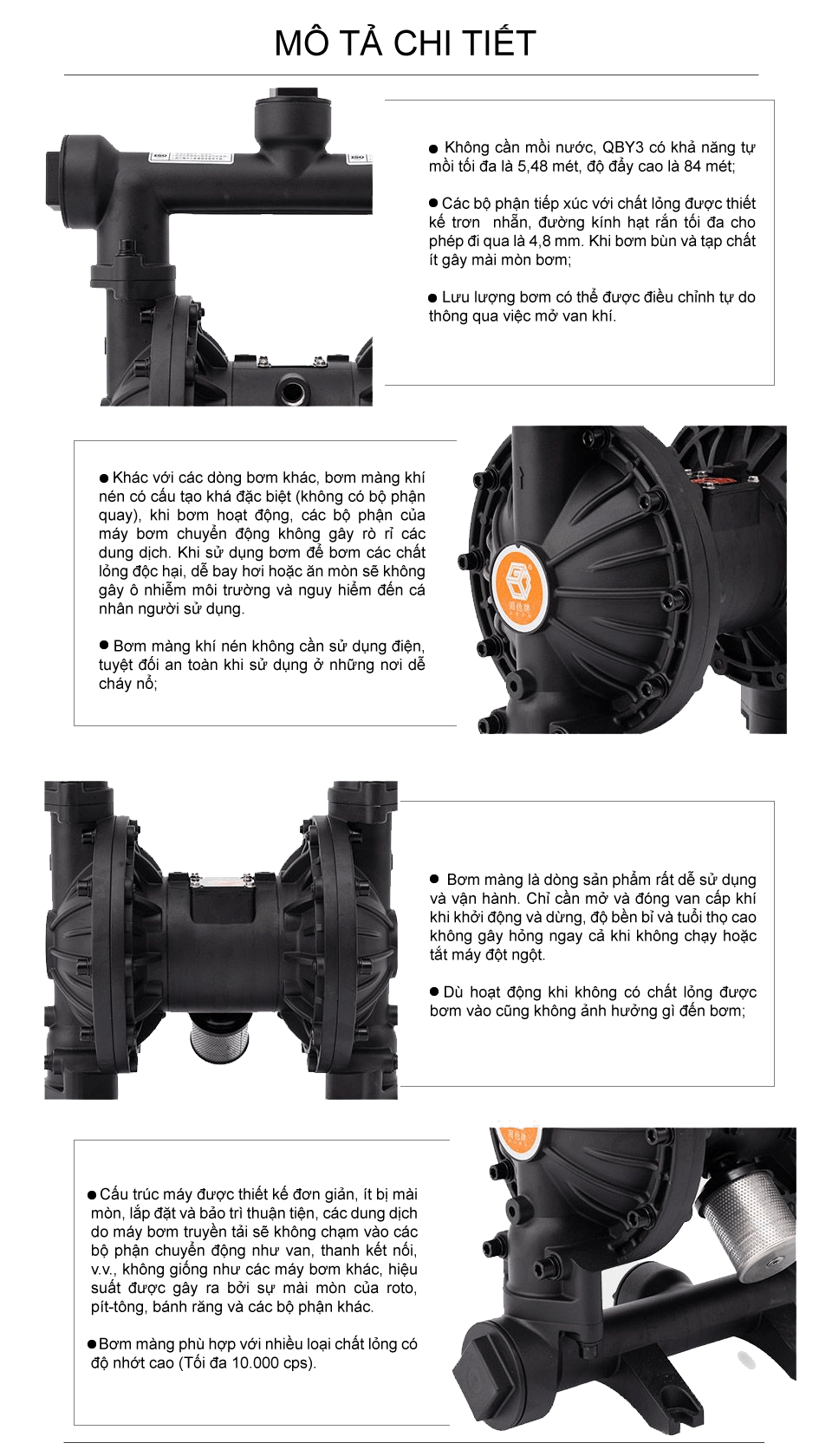 MÔ TẢ CHI TIẾT

● Không cần mồi nước, QBY3 có khả năng tự mồi tối đa là 5,48 mét, độ đẩy cao là 84 mét;

● Các bộ phận tiếp xúc với chất lỏng được thiết kế trơn nhẵn, đường kính hạt rắn tối đa cho phép đi qua là 4,8 mm. Khi bơm bùn và tạp chất ít gây mài mòn bơm;

● Lưu lượng bơm có thể được điều chỉnh tự do thông qua việc mở van khí.

● Khác với các dòng bơm khác, bơm màng khí nén có cấu tạo khá đặc biệt (không có bộ phận quay), khi bơm hoạt động, các bộ phận của máy bơm chuyển động không gây rò rỉ các dung dịch. Khi sử dụng bơm để bơm các chất lỏng độc hại, dễ bay hơi hoặc ăn mòn sẽ không gây ô nhiễm môi trường và nguy hiểm đến cá nhân người sử dụng.

● Bơm màng khí nén không cần sử dụng điện, tuyệt đối an toàn khi sử dụng ở những nơi dễ cháy nổ;

● Bơm màng là dòng sản phẩm rất dễ sử dụng và vận hành. Chỉ cần mở và đóng van cấp khí khi khởi động và dừng, độ bền bỉ và tuổi thọ cao không gây hỏng ngay cả khi không chạy hoặc tắt máy đột ngột.

● Dù hoạt động khi không có chất lỏng được bơm vào cũng không ảnh hưởng gì đến bơm;

● Cấu trúc máy được thiết kế đơn giản, ít bị mài mòn, lắp đặt và bảo trì thuận tiện, các dung dịch do máy bơm truyền tải sẽ không chạm vào các bộ phận chuyển động như van, thanh kết nối, v.v., không giống như các máy bơm khác, hiệu suất được gây ra bởi sự mài mòn của roto, pít-tông, bánh răng và các bộ phận khác.

● Bơm màng phù hợp với nhiều loại chất lỏng có độ nhớt cao (Tối đa 10.000 cps).