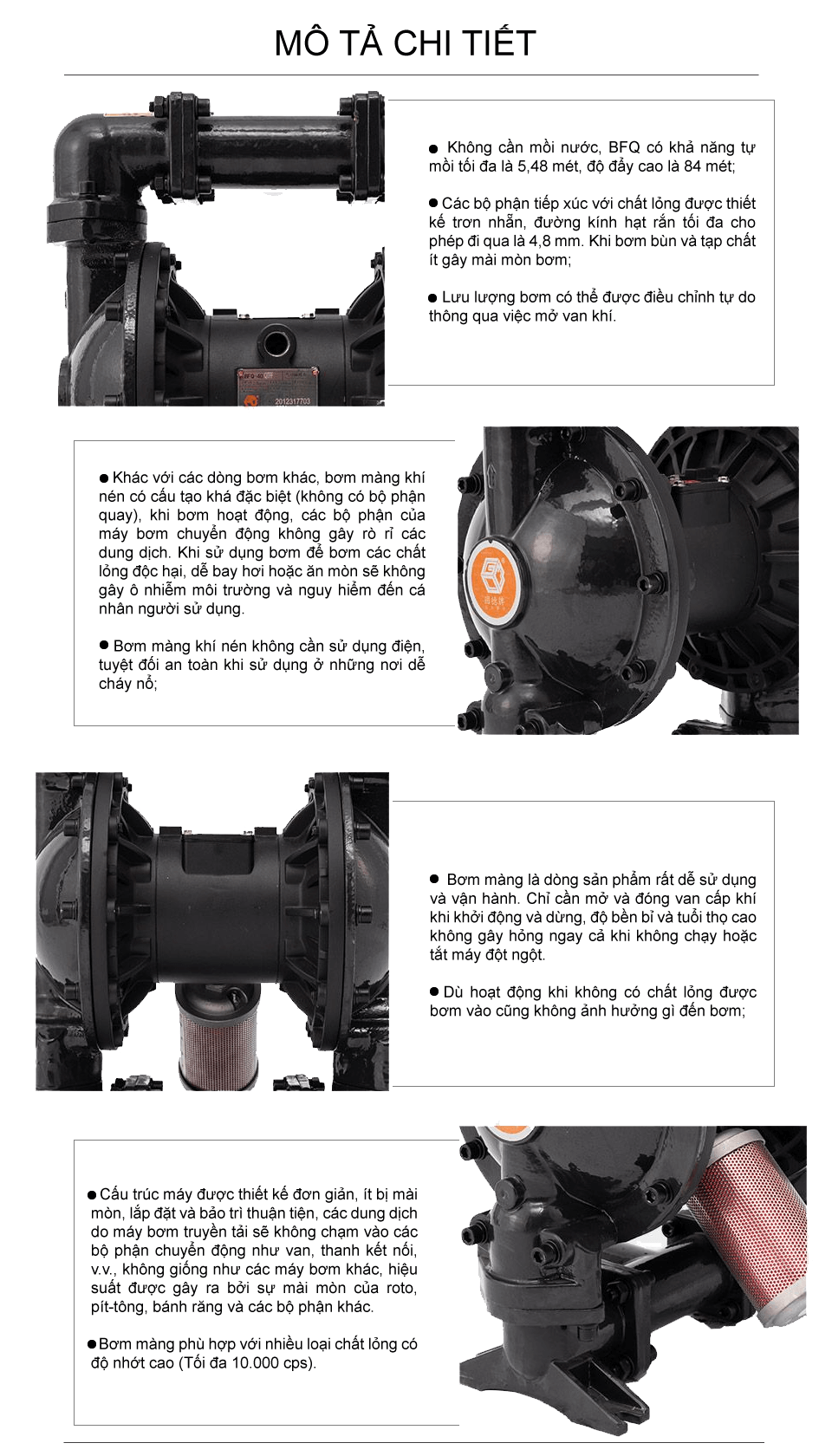 MÔ TẢ CHI TIẾT

● Không cần mồi nước, BFQ có khả năng tự mồi tối đa là 5,48 mét, độ đẩy cao là 84 mét;

● Các bộ phận tiếp xúc với chất lỏng được thiết kế trơn nhẵn, đường kính hạt rắn tối đa cho phép đi qua là 4,8 mm. Khi bơm bùn và tạp chất ít gây mài mòn bơm;

● Lưu lượng bơm có thể được điều chỉnh tự do thông qua việc mở van khí.

BFQ-40

2012317703

● Khác với các dòng bơm khác, bơm màng khí nén có cấu tạo khá đặc biệt (không có bộ phận quay), khi bơm hoạt động, các bộ phận của máy bơm chuyển động không gây rò rỉ các dung dịch. Khi sử dụng bơm để bơm các chất lỏng độc hại, dễ bay hơi hoặc ăn mòn sẽ không gây ô nhiễm môi trường và nguy hiểm đến cá nhân người sử dụng.

● Bơm màng khí nén không cần sử dụng điện, tuyệt đối an toàn khi sử dụng ở những nơi dễ cháy nổ;

● Bơm màng là dòng sản phẩm rất dễ sử dụng và vận hành. Chỉ cần mở và đóng van cấp khí khi khởi động và dừng, độ bền bỉ và tuổi thọ cao không gây hỏng ngay cả khi không chạy hoặc tắt máy đột ngột.

● Dù hoạt động khi không có chất lỏng được bơm vào cũng không ảnh hưởng gì đến bơm;

● Cấu trúc máy được thiết kế đơn giản, ít bị mài mòn, lắp đặt và bảo trì thuận tiện, các dung dịch do máy bơm truyền tải sẽ không chạm vào các bộ phận chuyển động như van, thanh kết nối, v.v., không giống như các máy bơm khác, hiệu suất được gây ra bởi sự mài mòn của roto, pít-tông, bánh răng và các bộ phận khác.

● Bơm màng phù hợp với nhiều loại chất lỏng có độ nhớt cao (Tối đa 10.000 cps).