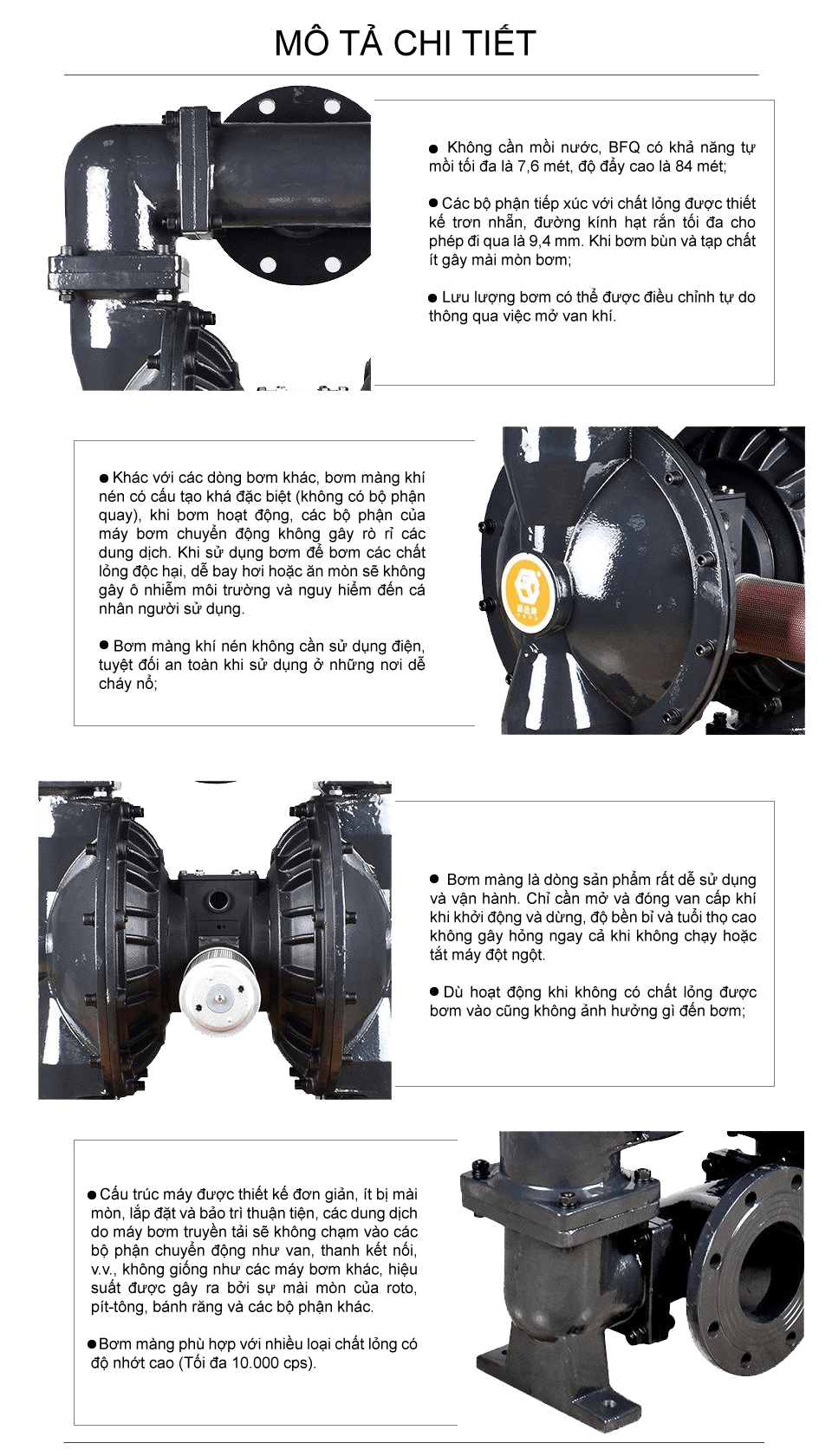 MÔ TẢ CHI TIẾT

● Không cần mồi nước, BFQ có khả năng tự mồi tối đa là 7,6 mét, độ đẩy cao là 84 mét;

● Các bộ phận tiếp xúc với chất lỏng được thiết kế trơn nhẵn, đường kính hạt rắn tối đa cho phép đi qua là 9,4 mm. Khi bơm bùn và tạp chất ít gây mài mòn bơm;

● Lưu lượng bơm có thể được điều chỉnh tự do thông qua việc mở van khí.

● Khác với các dòng bơm khác, bơm màng khí nén có cấu tạo khá đặc biệt (không có bộ phận quay), khi bơm hoạt động, các bộ phận của máy bơm chuyển động không gây rò rỉ các dung dịch. Khi sử dụng bơm để bơm các chất lỏng độc hại, dễ bay hơi hoặc ăn mòn sẽ không gây ô nhiễm môi trường và nguy hiểm đến cá nhân người sử dụng.

● Bơm màng khí nén không cần sử dụng điện, tuyệt đối an toàn khi sử dụng ở những nơi dễ cháy nổ;

● Bơm màng là dòng sản phẩm rất dễ sử dụng và vận hành. Chỉ cần mở và đóng van cấp khí khi khởi động và dừng, độ bền bỉ và tuổi thọ cao không gây hỏng ngay cả khi không chạy hoặc tắt máy đột ngột.

● Dù hoạt động khi không có chất lỏng được bơm vào cũng không ảnh hưởng gì đến bơm;

● Cấu trúc máy được thiết kế đơn giản, ít bị mài mòn, lắp đặt và bảo trì thuận tiện, các dung dịch do máy bơm truyền tải sẽ không chạm vào các bộ phận chuyển động như van, thanh kết nối, v.v., không giống như các máy bơm khác, hiệu suất được gây ra bởi sự mài mòn của roto, pít-tông, bánh răng và các bộ phận khác.

● Bơm màng phù hợp với nhiều loại chất lỏng có độ nhớt cao (Tối đa 10.000 cps).