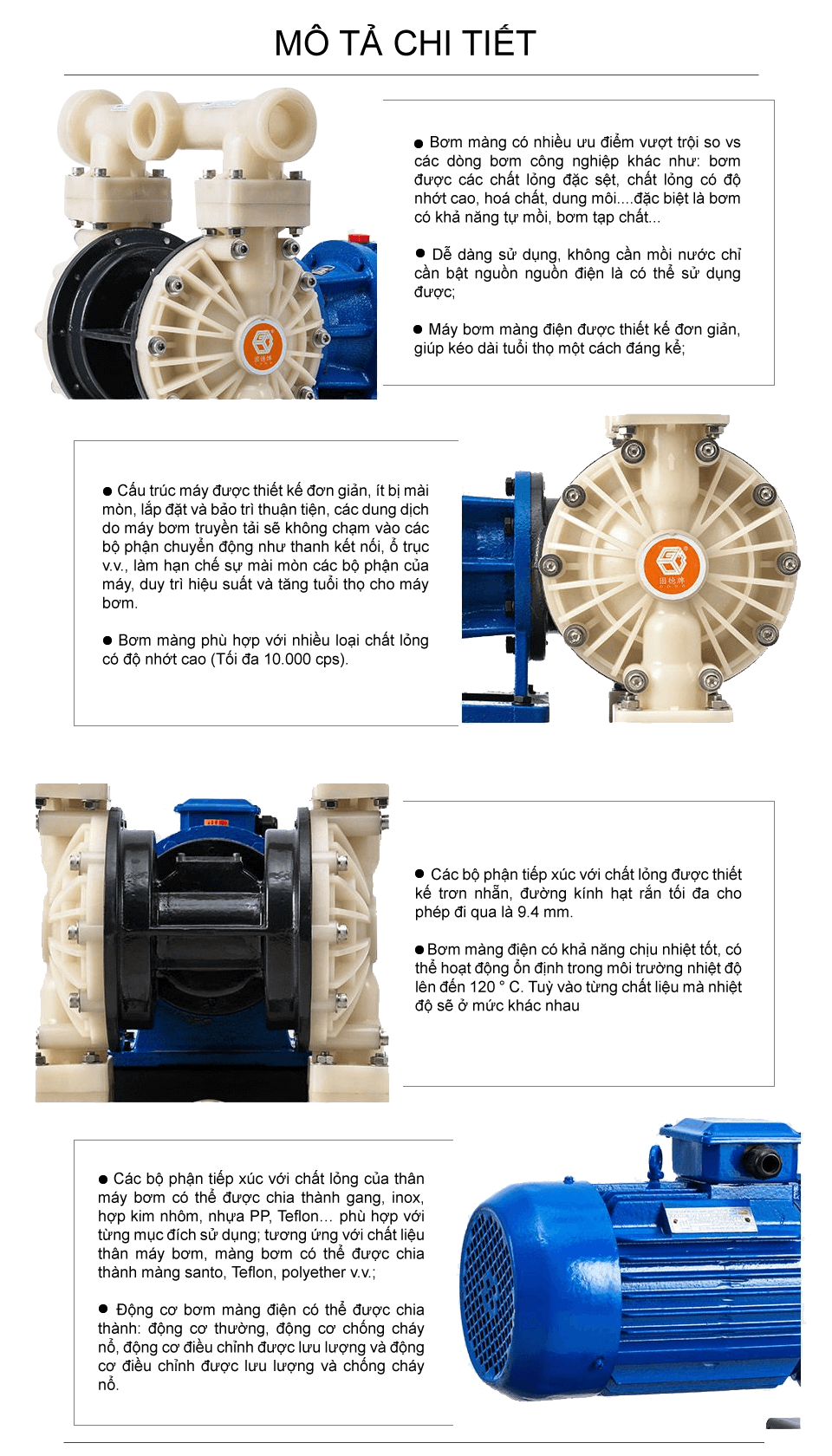 MÔ TẢ CHI TIẾT

● Bơm màng có nhiều ưu điểm vượt trội so vs các dòng bơm công nghiệp khác như: bơm được các chất lỏng đặc sệt, chất lỏng có độ nhớt cao, hoá chất, dung môi....đặc biệt là bơm có khả năng tự mồi, bơm tạp chất...

● Dễ dàng sử dụng, không cần mồi nước chỉ cần bật nguồn nguồn điện là có thể sử dụng được;

● Máy bơm màng điện được thiết kế đơn giản, giúp kéo dài tuổi thọ một cách đáng kể;

● Cấu trúc máy được thiết kế đơn giản, ít bị mài mòn, lắp đặt và bảo trì thuận tiện, các dung dịch do máy bơm truyền tải sẽ không chạm vào các bộ phận chuyển động như thanh kết nối, ổ trục v.v., làm hạn chế sự mài mòn các bộ phận của máy, duy trì hiệu suất và tăng tuổi thọ cho máy bơm.

● Bơm màng phù hợp với nhiều loại chất lỏng có độ nhớt cao (Tối đa 10.000 cps).

● Các bộ phận tiếp xúc với chất lỏng được thiết kế trơn nhẵn, đường kính hạt rắn tối đa cho phép đi qua là 9.4 mm.

● Bơm màng điện có khả năng chịu nhiệt tốt, có thể hoạt động ổn định trong môi trường nhiệt độ lên đến 120 ° C. Tuỳ vào từng chất liệu mà nhiệt độ sẽ ở mức khác nhau

● Các bộ phận tiếp xúc với chất lỏng của thân máy bơm có thể được chia thành gang, inox, hợp kim nhôm, nhựa PP, Teflon… phù hợp với từng mục đích sử dụng; tương ứng với chất liệu thân máy bơm, màng bơm có thể được chia thành màng santo, Teflon, polyether v.v.;

● Động cơ bơm màng điện có thể được chia thành: động cơ thường, động cơ chống cháy nổ, động cơ điều chỉnh được lưu lượng và động cơ điều chỉnh được lưu lượng và chống cháy nổ.