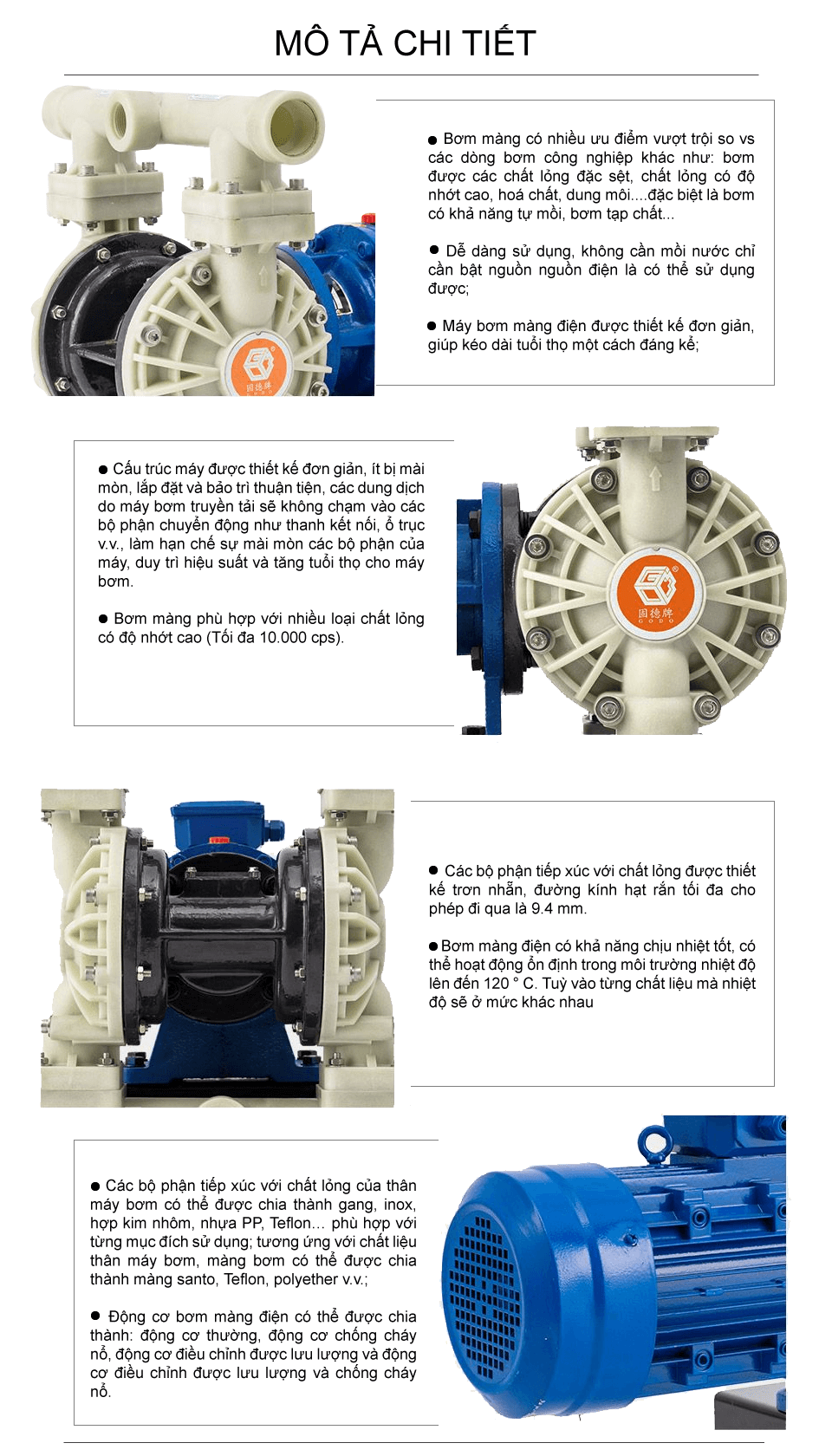 MÔ TẢ CHI TIẾT

● Bơm màng có nhiều ưu điểm vượt trội so vs các dòng bơm công nghiệp khác như: bơm được các chất lỏng đặc sệt, chất lỏng có độ nhớt cao, hoá chất, dung môi....đặc biệt là bơm có khả năng tự mồi, bơm tạp chất...

● Dễ dàng sử dụng, không cần mồi nước chỉ cần bật nguồn nguồn điện là có thể sử dụng được;

● Máy bơm màng điện được thiết kế đơn giản, giúp kéo dài tuổi thọ một cách đáng kể;

固德牌 GODO

● Cấu trúc máy được thiết kế đơn giản, ít bị mài mòn, lắp đặt và bảo trì thuận tiện, các dung dịch do máy bơm truyền tải sẽ không chạm vào các bộ phận chuyển động như thanh kết nối, ổ trục v.v., làm hạn chế sự mài mòn các bộ phận của máy, duy trì hiệu suất và tăng tuổi thọ cho máy bơm.

● Bơm màng phù hợp với nhiều loại chất lỏng có độ nhớt cao (Tối đa 10.000 cps).

固德牌 GODO

● Các bộ phận tiếp xúc với chất lỏng được thiết kế trơn nhẵn, đường kính hạt rắn tối đa cho phép đi qua là 9.4 mm.

● Bơm màng điện có khả năng chịu nhiệt tốt, có thể hoạt động ổn định trong môi trường nhiệt độ lên đến 120 ° C. Tuỳ vào từng chất liệu mà nhiệt độ sẽ ở mức khác nhau

● Các bộ phận tiếp xúc với chất lỏng của thân máy bơm có thể được chia thành gang, inox, hợp kim nhôm, nhựa PP, Teflon… phù hợp với từng mục đích sử dụng; tương ứng với chất liệu thân máy bơm, màng bơm có thể được chia thành màng santo, Teflon, polyether v.v.;

● Động cơ bơm màng điện có thể được chia thành: động cơ thường, động cơ chống cháy nổ, động cơ điều chỉnh được lưu lượng và động cơ điều chỉnh được lưu lượng và chống cháy nổ.