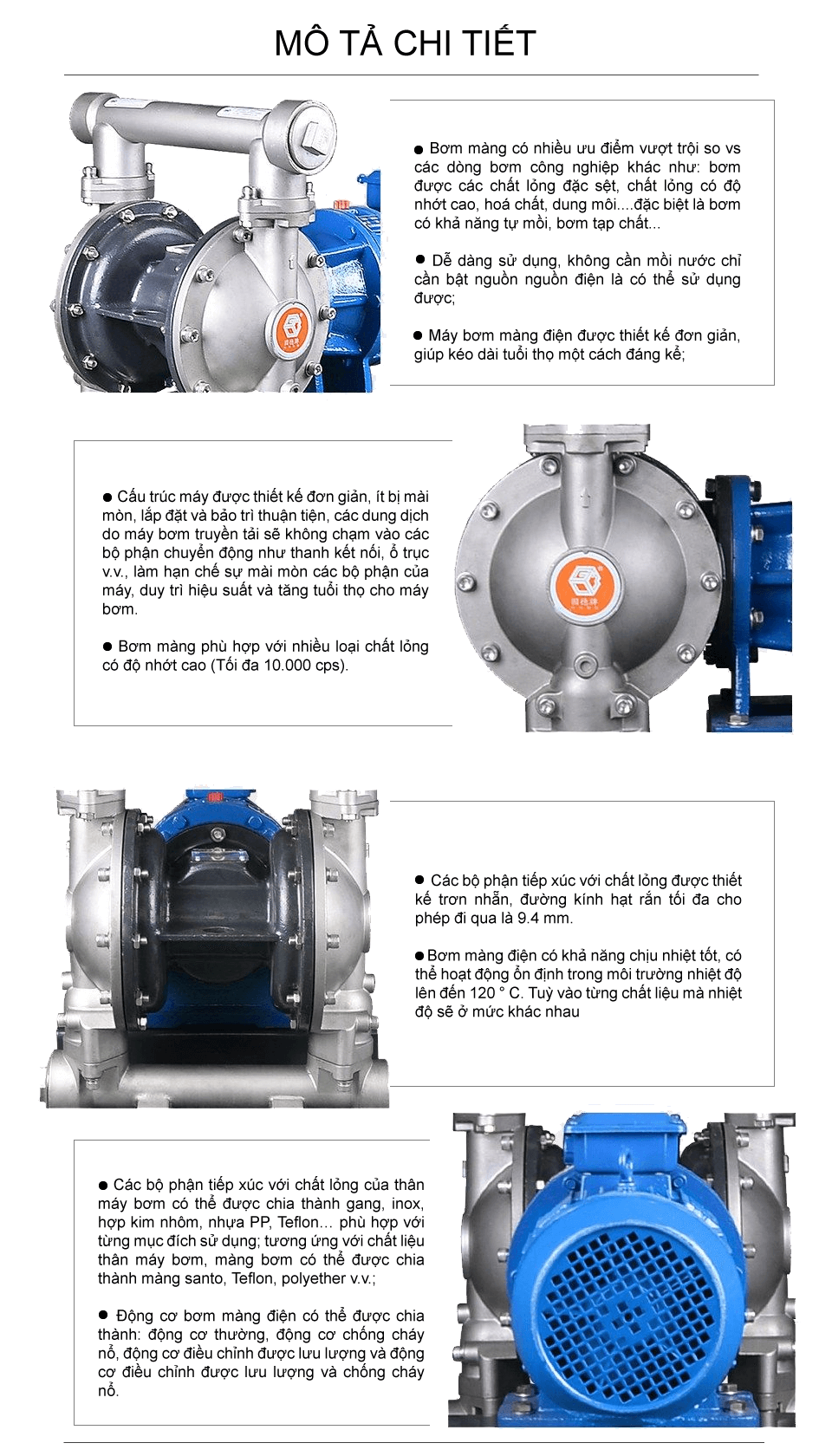 MÔ TẢ CHI TIẾT

● Bơm màng có nhiều ưu điểm vượt trội so vs các dòng bơm công nghiệp khác như: bơm được các chất lỏng đặc sệt, chất lỏng có độ nhớt cao, hoá chất, dung môi....đặc biệt là bơm có khả năng tự mồi, bơm tạp chất...

● Dễ dàng sử dụng, không cần mồi nước chỉ cần bật nguồn nguồn điện là có thể sử dụng được;

● Máy bơm màng điện được thiết kế đơn giản, giúp kéo dài tuổi thọ một cách đáng kể;

● Cấu trúc máy được thiết kế đơn giản, ít bị mài mòn, lắp đặt và bảo trì thuận tiện, các dung dịch do máy bơm truyền tải sẽ không chạm vào các bộ phận chuyển động như thanh kết nối, ổ trục v.v., làm hạn chế sự mài mòn các bộ phận của máy, duy trì hiệu suất và tăng tuổi thọ cho máy bơm.

● Bơm màng phù hợp với nhiều loại chất lỏng có độ nhớt cao (Tối đa 10.000 cps).

● Các bộ phận tiếp xúc với chất lỏng được thiết kế trơn nhẵn, đường kính hạt rắn tối đa cho phép đi qua là 9.4 mm.

● Bơm màng điện có khả năng chịu nhiệt tốt, có thể hoạt động ổn định trong môi trường nhiệt độ lên đến 120 ° C. Tuỳ vào từng chất liệu mà nhiệt độ sẽ ở mức khác nhau

● Các bộ phận tiếp xúc với chất lỏng của thân máy bơm có thể được chia thành gang, inox, hợp kim nhôm, nhựa PP, Teflon… phù hợp với từng mục đích sử dụng; tương ứng với chất liệu thân máy bơm, màng bơm có thể được chia thành màng santo, Teflon, polyether v.v.;

● Động cơ bơm màng điện có thể được chia thành: động cơ thường, động cơ chống cháy nổ, động cơ điều chỉnh được lưu lượng và động cơ điều chỉnh được lưu lượng và chống cháy nổ.