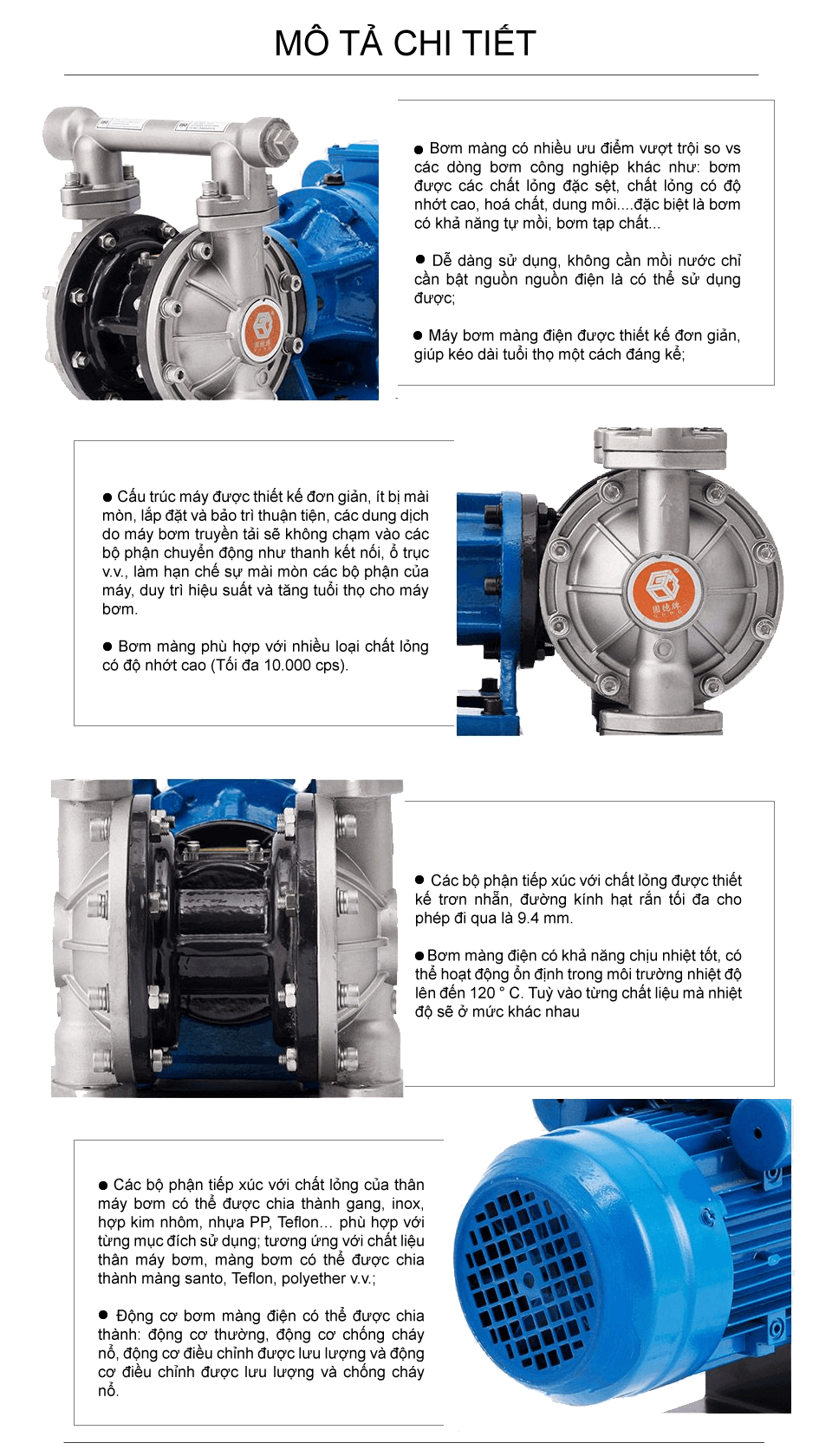 MÔ TẢ CHI TIẾT

● Bơm màng có nhiều ưu điểm vượt trội so vs các dòng bơm công nghiệp khác như: bơm được các chất lỏng đặc sệt, chất lỏng có độ nhớt cao, hoá chất, dung môi....đặc biệt là bơm có khả năng tự mồi, bơm tạp chất...

● Dễ dàng sử dụng, không cần mồi nước chỉ cần bật nguồn nguồn điện là có thể sử dụng được;

● Máy bơm màng điện được thiết kế đơn giản, giúp kéo dài tuổi thọ một cách đáng kể;

● Cấu trúc máy được thiết kế đơn giản, ít bị mài mòn, lắp đặt và bảo trì thuận tiện, các dung dịch do máy bơm truyền tải sẽ không chạm vào các bộ phận chuyển động như thanh kết nối, ổ trục v.v., làm hạn chế sự mài mòn các bộ phận của máy, duy trì hiệu suất và tăng tuổi thọ cho máy bơm.

● Bơm màng phù hợp với nhiều loại chất lỏng có độ nhớt cao (Tối đa 10.000 cps).

● Các bộ phận tiếp xúc với chất lỏng được thiết kế trơn nhẵn, đường kính hạt rắn tối đa cho phép đi qua là 9.4 mm.

● Bơm màng điện có khả năng chịu nhiệt tốt, có thể hoạt động ổn định trong môi trường nhiệt độ lên đến 120 ° C. Tuỳ vào từng chất liệu mà nhiệt độ sẽ ở mức khác nhau

● Các bộ phận tiếp xúc với chất lỏng của thân máy bơm có thể được chia thành gang, inox, hợp kim nhôm, nhựa PP, Teflon… phù hợp với từng mục đích sử dụng; tương ứng với chất liệu thân máy bơm, màng bơm có thể được chia thành màng santo, Teflon, polyether v.v.;

● Động cơ bơm màng điện có thể được chia thành: động cơ thường, động cơ chống cháy nổ, động cơ điều chỉnh được lưu lượng và động cơ điều chỉnh được lưu lượng và chống cháy nổ.