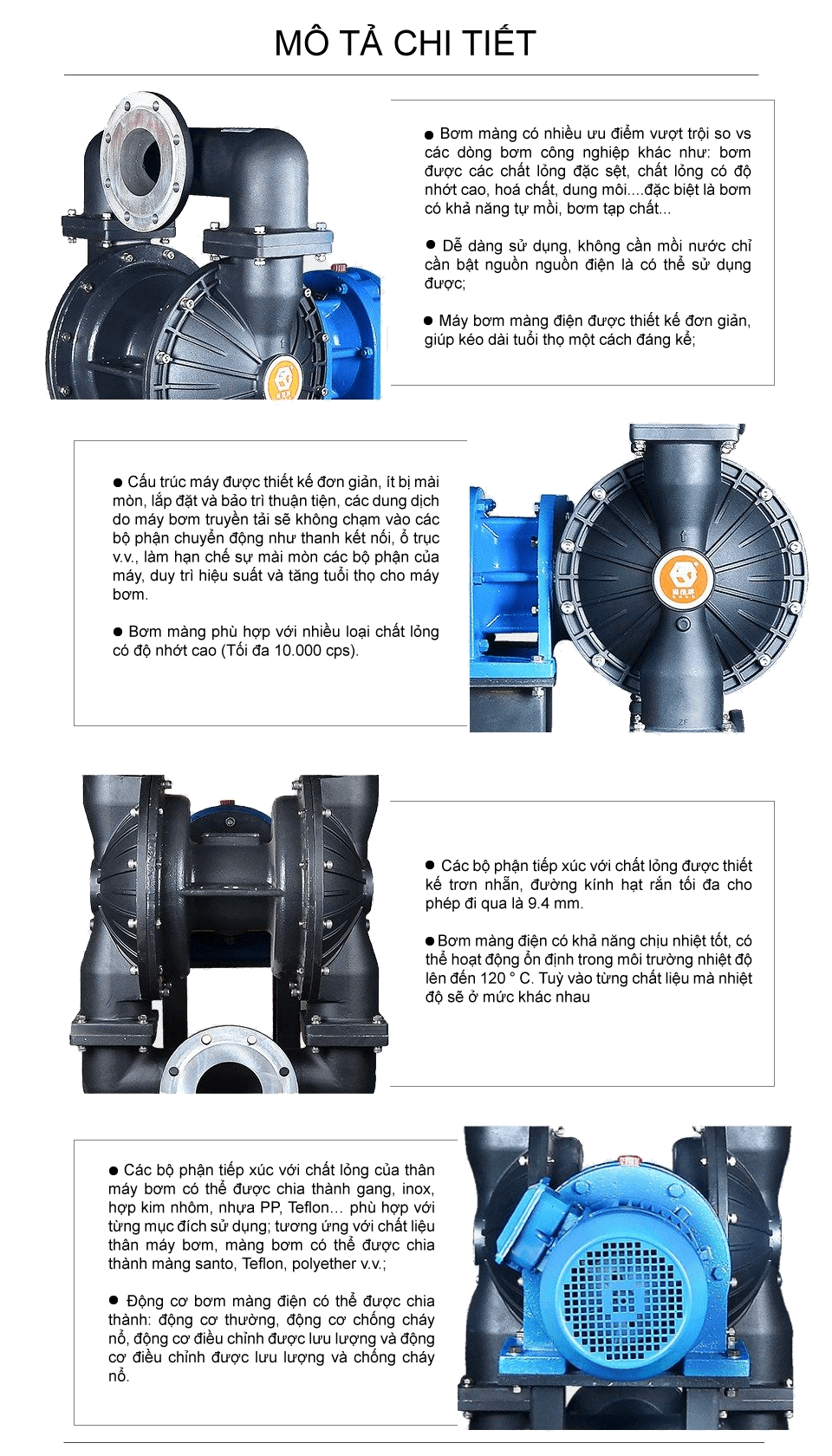 MÔ TẢ CHI TIẾT

● Bơm màng có nhiều ưu điểm vượt trội so vs các dòng bơm công nghiệp khác như: bơm được các chất lỏng đặc sệt, chất lỏng có độ nhớt cao, hoá chất, dung môi....đặc biệt là bơm có khả năng tự mồi, bơm tạp chất...

● Dễ dàng sử dụng, không cần mồi nước chỉ cần bật nguồn nguồn điện là có thể sử dụng được;

● Máy bơm màng điện được thiết kế đơn giản, giúp kéo dài tuổi thọ một cách đáng kể;

● Cấu trúc máy được thiết kế đơn giản, ít bị mài mòn, lắp đặt và bảo trì thuận tiện, các dung dịch do máy bơm truyền tải sẽ không chạm vào các bộ phận chuyển động như thanh kết nối, ổ trục v.v., làm hạn chế sự mài mòn các bộ phận của máy, duy trì hiệu suất và tăng tuổi thọ cho máy bơm.

● Bơm màng phù hợp với nhiều loại chất lỏng có độ nhớt cao (Tối đa 10.000 cps).

● Các bộ phận tiếp xúc với chất lỏng được thiết kế trơn nhẵn, đường kính hạt rắn tối đa cho phép đi qua là 9.4 mm.

● Bơm màng điện có khả năng chịu nhiệt tốt, có thể hoạt động ổn định trong môi trường nhiệt độ lên đến 120 ° C. Tuỳ vào từng chất liệu mà nhiệt độ sẽ ở mức khác nhau

● Các bộ phận tiếp xúc với chất lỏng của thân máy bơm có thể được chia thành gang, inox, hợp kim nhôm, nhựa PP, Teflon… phù hợp với từng mục đích sử dụng; tương ứng với chất liệu thân máy bơm, màng bơm có thể được chia thành màng santo, Teflon, polyether v.v.;

● Động cơ bơm màng điện có thể được chia thành: động cơ thường, động cơ chống cháy nổ, động cơ điều chỉnh được lưu lượng và động cơ điều chỉnh được lưu lượng và chống cháy nổ.