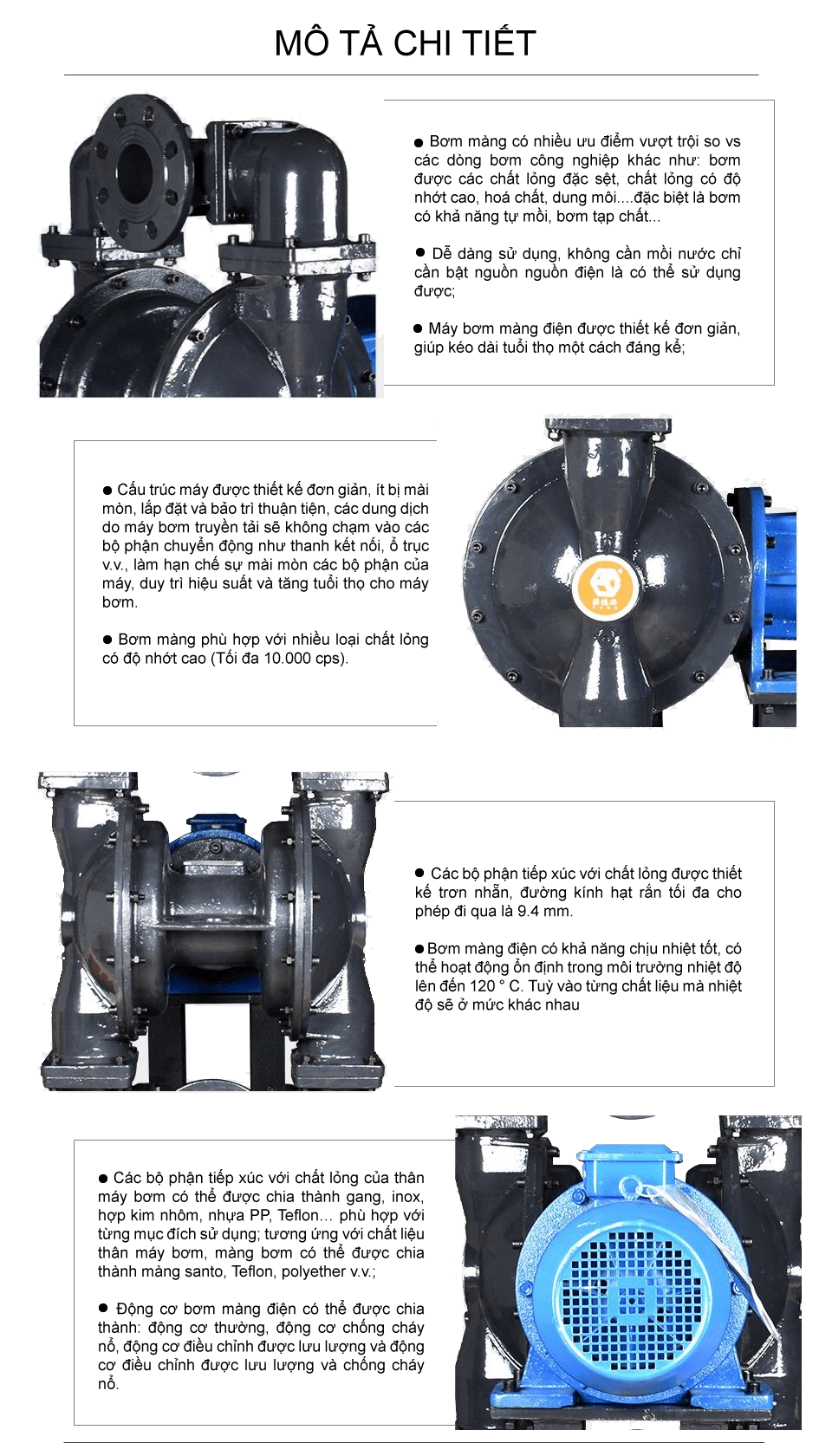 MÔ TẢ CHI TIẾT

● Bơm màng có nhiều ưu điểm vượt trội so vs các dòng bơm công nghiệp khác như: bơm được các chất lỏng đặc sệt, chất lỏng có độ nhớt cao, hoá chất, dung môi....đặc biệt là bơm có khả năng tự mồi, bơm tạp chất...

● Dễ dàng sử dụng, không cần mồi nước chỉ cần bật nguồn nguồn điện là có thể sử dụng được;

● Máy bơm màng điện được thiết kế đơn giản, giúp kéo dài tuổi thọ một cách đáng kể;

● Cấu trúc máy được thiết kế đơn giản, ít bị mài mòn, lắp đặt và bảo trì thuận tiện, các dung dịch do máy bơm truyền tải sẽ không chạm vào các bộ phận chuyển động như thanh kết nối, ổ trục v.v., làm hạn chế sự mài mòn các bộ phận của máy, duy trì hiệu suất và tăng tuổi thọ cho máy bơm.

● Bơm màng phù hợp với nhiều loại chất lỏng có độ nhớt cao (Tối đa 10.000 cps).

● Các bộ phận tiếp xúc với chất lỏng được thiết kế trơn nhẵn, đường kính hạt rắn tối đa cho phép đi qua là 9.4 mm.

● Bơm màng điện có khả năng chịu nhiệt tốt, có thể hoạt động ổn định trong môi trường nhiệt độ lên đến 120 ° C. Tuỳ vào từng chất liệu mà nhiệt độ sẽ ở mức khác nhau

● Các bộ phận tiếp xúc với chất lỏng của thân máy bơm có thể được chia thành gang, inox, hợp kim nhôm, nhựa PP, Teflon… phù hợp với từng mục đích sử dụng; tương ứng với chất liệu thân máy bơm, màng bơm có thể được chia thành màng santo, Teflon, polyether v.v.;

● Động cơ bơm màng điện có thể được chia thành: động cơ thường, động cơ chống cháy nổ, động cơ điều chỉnh được lưu lượng và động cơ điều chỉnh được lưu lượng và chống cháy nổ.