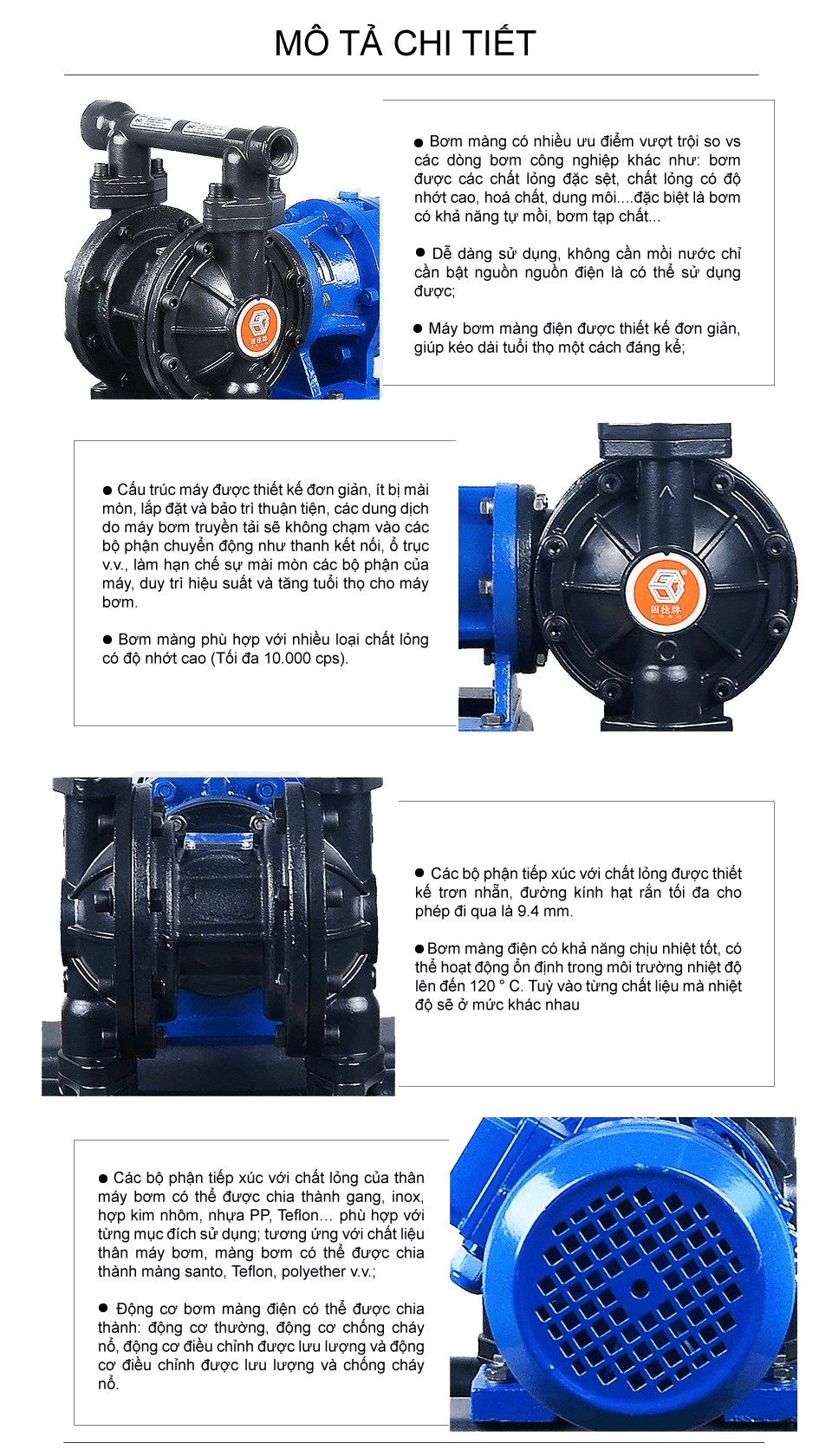 MÔ TẢ CHI TIẾT

● Bơm màng có nhiều ưu điểm vượt trội so vs các dòng bơm công nghiệp khác như: bơm được các chất lỏng đặc sệt, chất lỏng có độ nhớt cao, hoá chất, dung môi....đặc biệt là bơm có khả năng tự mồi, bơm tạp chất...

● Dễ dàng sử dụng, không cần mồi nước chỉ cần bật nguồn nguồn điện là có thể sử dụng được;

● Máy bơm màng điện được thiết kế đơn giản, giúp kéo dài tuổi thọ một cách đáng kể;

● Cấu trúc máy được thiết kế đơn giản, ít bị mài mòn, lắp đặt và bảo trì thuận tiện, các dung dịch do máy bơm truyền tải sẽ không chạm vào các bộ phận chuyển động như thanh kết nối, ổ trục v.v., làm hạn chế sự mài mòn các bộ phận của máy, duy trì hiệu suất và tăng tuổi thọ cho máy bơm.

● Bơm màng phù hợp với nhiều loại chất lỏng có độ nhớt cao (Tối đa 10.000 cps).

● Các bộ phận tiếp xúc với chất lỏng được thiết kế trơn nhẵn, đường kính hạt rắn tối đa cho phép đi qua là 9.4 mm.

● Bơm màng điện có khả năng chịu nhiệt tốt, có thể hoạt động ổn định trong môi trường nhiệt độ lên đến 120 ° C. Tuỳ vào từng chất liệu mà nhiệt độ sẽ ở mức khác nhau

● Các bộ phận tiếp xúc với chất lỏng của thân máy bơm có thể được chia thành gang, inox, hợp kim nhôm, nhựa PP, Teflon… phù hợp với từng mục đích sử dụng; tương ứng với chất liệu thân máy bơm, màng bơm có thể được chia thành màng santo, Teflon, polyether v.v.;

● Động cơ bơm màng điện có thể được chia thành: động cơ thường, động cơ chống cháy nổ, động cơ điều chỉnh được lưu lượng và động cơ điều chỉnh được lưu lượng và chống cháy nổ.