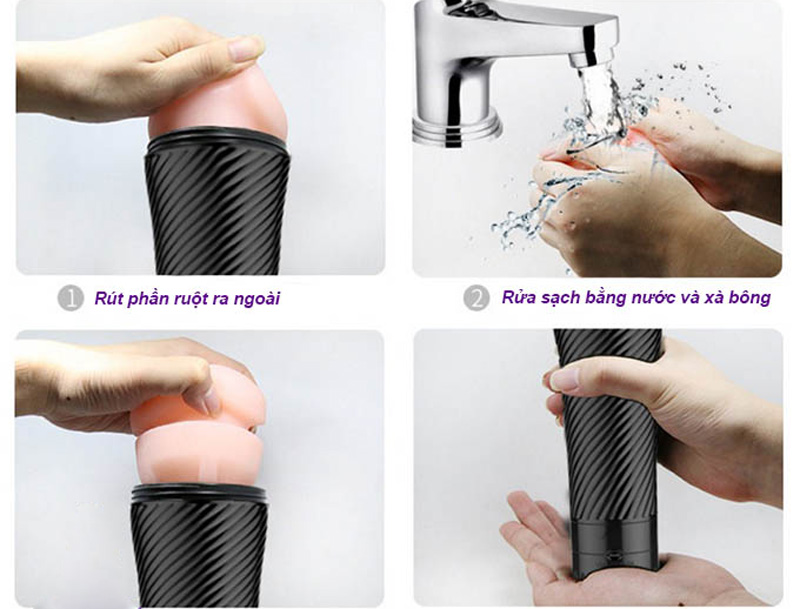 1 Rút phần ruột ra ngoài

2 Rửa sạch bằng nước và xà bông