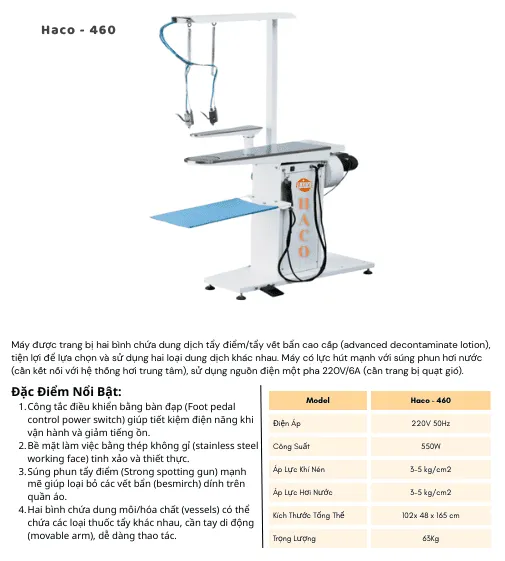 Haco - 460

HACO

Máy được trang bị hai bình chứa dung dịch tẩy điểm/tẩy vết bẩn cao cấp (advanced decontaminate lotion), tiện lợi để lựa chọn và sử dụng hai loại dung dịch khác nhau. Máy có lực hút mạnh với súng phun hơi nước (cần kết nối với hệ thống hơi trung tâm), sử dụng nguồn điện một pha 220V/6A (cần trang bị quạt gió).

Đặc Điểm Nổi Bật:
1. Công tắc điều khiển bằng bàn đạp (Foot pedal control power switch) giúp tiết kiệm điện năng khi vận hành và giảm tiếng ồn.
2. Bề mặt làm việc bằng thép không gỉ (stainless steel working face) tinh xảo và thiết thực.
3. Súng phun tẩy điểm (Strong spotting gun) mạnh mẽ giúp loại bỏ các vết bẩn (besmirch) dính trên quần áo.
4. Hai bình chứa dung môi/hóa chất (vessels) có thể chứa các loại thuốc tẩy khác nhau, cần tay di động (movable arm), dễ dàng thao tác.

| Model | Haco - 460 |
|---|---|
| Điện Áp | 220V 50Hz |
| Công Suất | 550W |
| Áp Lực Khí Nén | 3-5 kg/cm2 |
| Áp Lực Hơi Nước | 3-5 kg/cm2 |
| Kích Thước Tổng Thể | 102x 48 x 165 cm |
| Trọng Lượng | 63Kg |