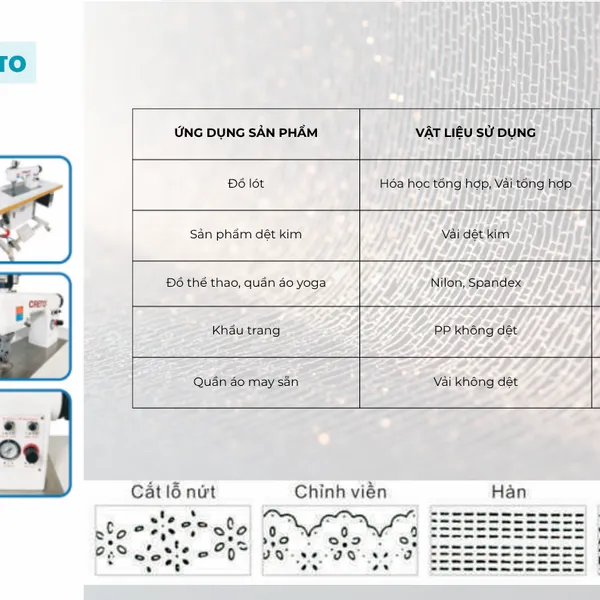 TO

CRETO

| ỨNG DỤNG SẢN PHẨM | VẬT LIỆU SỬ DỤNG |
|---|---|
| Đồ lót | Hóa học tổng hợp, Vải tổng hợp |
| Sản phẩm dệt kim | Vải dệt kim |
| Đồ thể thao, quần áo yoga | Nilon, Spandex |
| Khẩu trang | PP không dệt |
| Quần áo may sẵn | Vải không dệt |

Cắt lỗ nứt

Chỉnh viền

Hàn