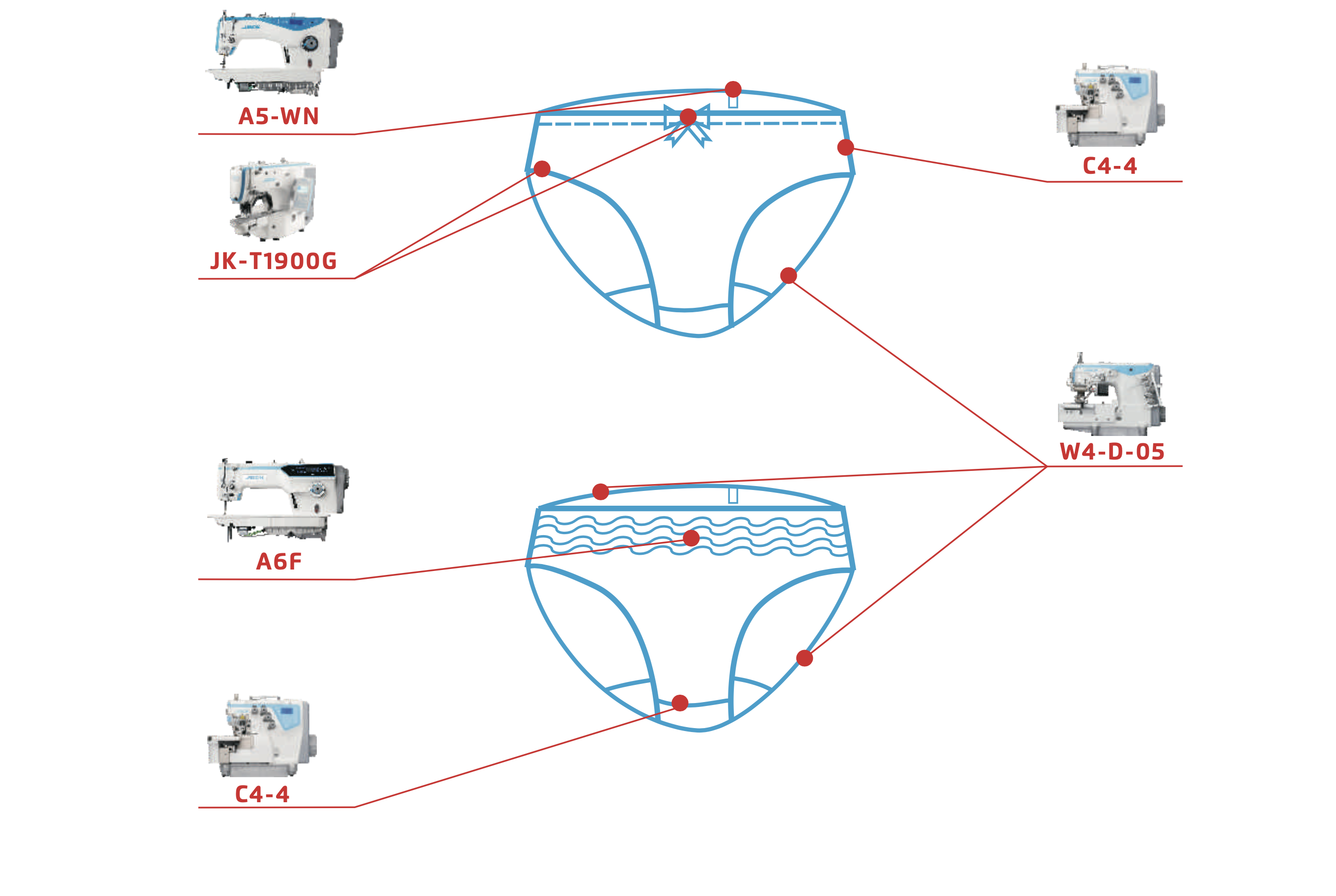 A5-WN

JK-T1900G

C4-4

W4-D-05

A6F

C4-4