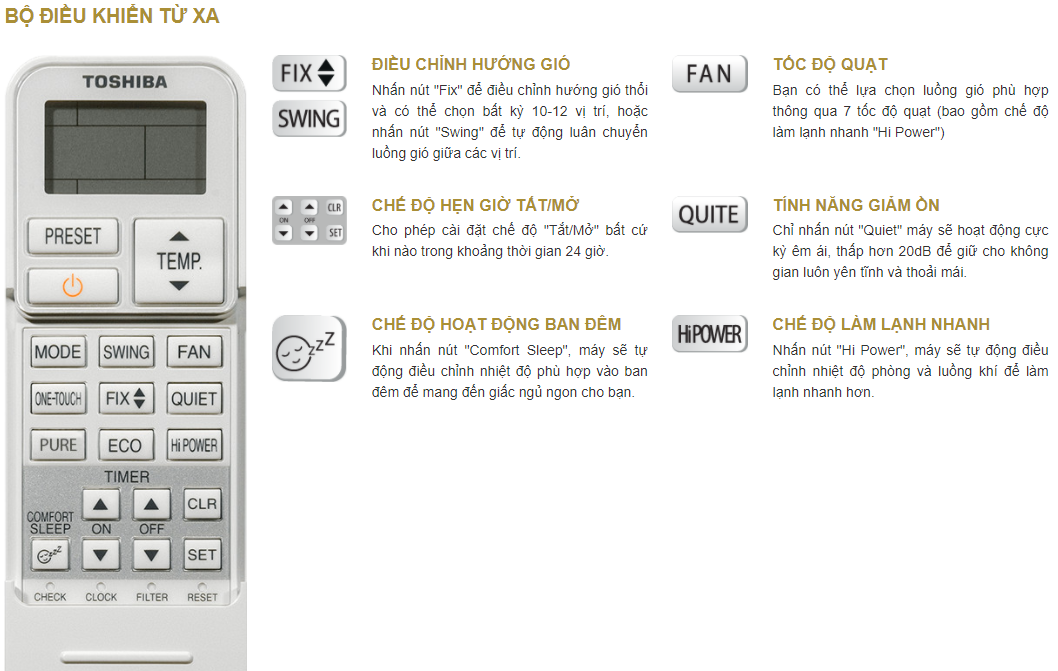 BỘ ĐIỀU KHIỂN TỪ XA

TOSHIBA

PRESET

TEMP.

MODE SWING FAN

ONE-TOUCH FIX QUIET

PURE ECO Hi POWER

TIMER

COMFORT SLEEP

ON OFF

CLR

SET

CHECK CLOCK FILTER RESET

FIX

SWING

ĐIỀU CHỈNH HƯỚNG GIÓ

Nhấn nút "Fix" để điều chỉnh hướng gió thổi và có thể chọn bất kỳ 10-12 vị trí, hoặc nhấn nút "Swing" để tự động luân chuyển luồng gió giữa các vị trí.

ON OFF CLR SET

CHẾ ĐỘ HẸN GIỜ TẮT/MỞ

Cho phép cài đặt chế độ "Tắt/Mở" bất cứ khi nào trong khoảng thời gian 24 giờ.

CHẾ ĐỘ HOẠT ĐỘNG BAN ĐÊM

Khi nhấn nút "Comfort Sleep", máy sẽ tự động điều chỉnh nhiệt độ phù hợp vào ban đêm để mang đến giấc ngủ ngon cho bạn.

FAN

TỐC ĐỘ QUẠT

Bạn có thể lựa chọn luồng gió phù hợp thông qua 7 tốc độ quạt (bao gồm chế độ làm lạnh nhanh "Hi Power")

QUITE

TÍNH NĂNG GIẢM ỒN

Chỉ nhấn nút "Quiet" máy sẽ hoạt động cực kỳ êm ái, thấp hơn 20dB để giữ cho không gian luôn yên tĩnh và thoải mái.

Hi POWER

CHẾ ĐỘ LÀM LẠNH NHANH

Nhấn nút "Hi Power", máy sẽ tự động điều chỉnh nhiệt độ phòng và luồng khí để làm lạnh nhanh hơn.