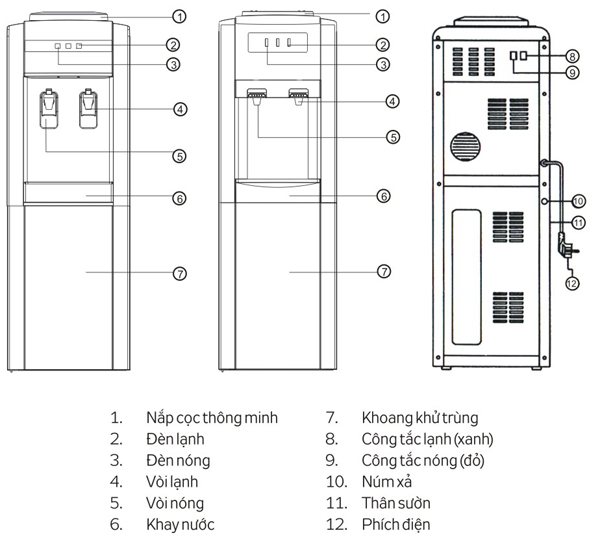 1
2
3
4
5
6
7

1
2
3
4
5
6
7

8
9
10
11
12

1. Nắp cọc thông minh
2. Đèn lạnh
3. Đèn nóng
4. Vòi lạnh
5. Vòi nóng
6. Khay nước

7. Khoang khử trùng
8. Công tắc lạnh (xanh)
9. Công tắc nóng (đỏ)
10. Núm xả
11. Thân sườn
12. Phích điện