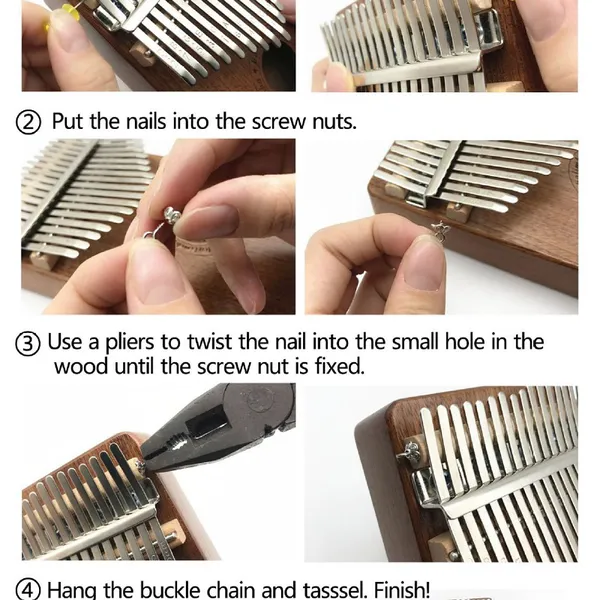 ② Put the nails into the screw nuts.

③ Use a pliers to twist the nail into the small hole in the wood until the screw nut is fixed.

④ Hang the buckle chain and tasssel. Finish!