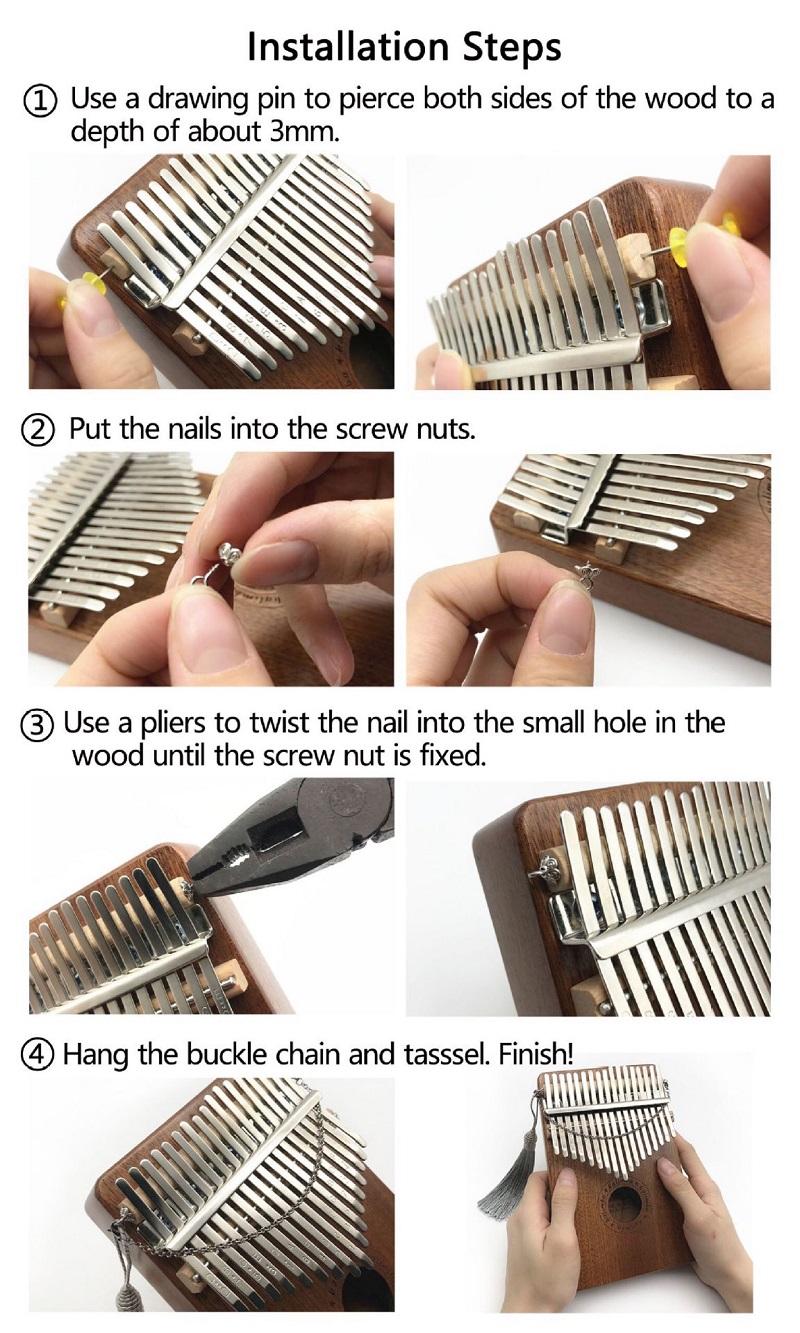 Installation Steps

① Use a drawing pin to pierce both sides of the wood to a depth of about 3mm.

② Put the nails into the screw nuts.

③ Use a pliers to twist the nail into the small hole in the wood until the screw nut is fixed.

④ Hang the buckle chain and tasssel. Finish!