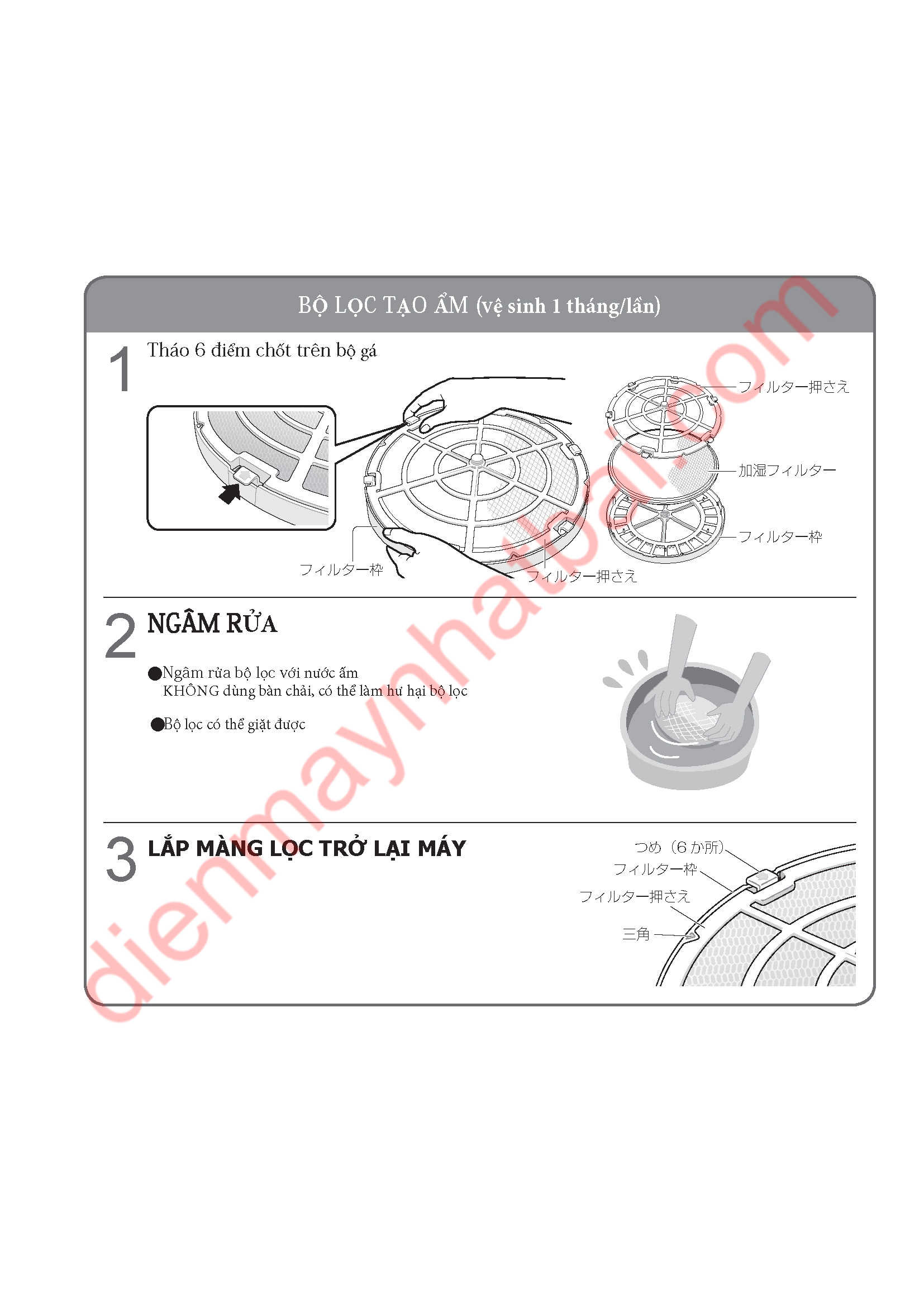 BỘ LỌC TẠO ẨM (vệ sinh 1 tháng/lần)

1 Tháo 6 điểm chốt trên bộ gá

フィルター押さえ

加湿フィルター

フィルター枠

フィルター枠

フィルター押さえ

2 NGÂM RỬA

●Ngâm rửa bộ lọc với nước ấm
KHÔNG dùng bàn chải, có thể làm hư hại bộ lọc

●Bộ lọc có thể giặt được

3 LẮP MÀNG LỌC TRỞ LẠI MÁY

つめ（6か所）

フィルター枠

フィルター押さえ

三角

dienmaynhatbai.com