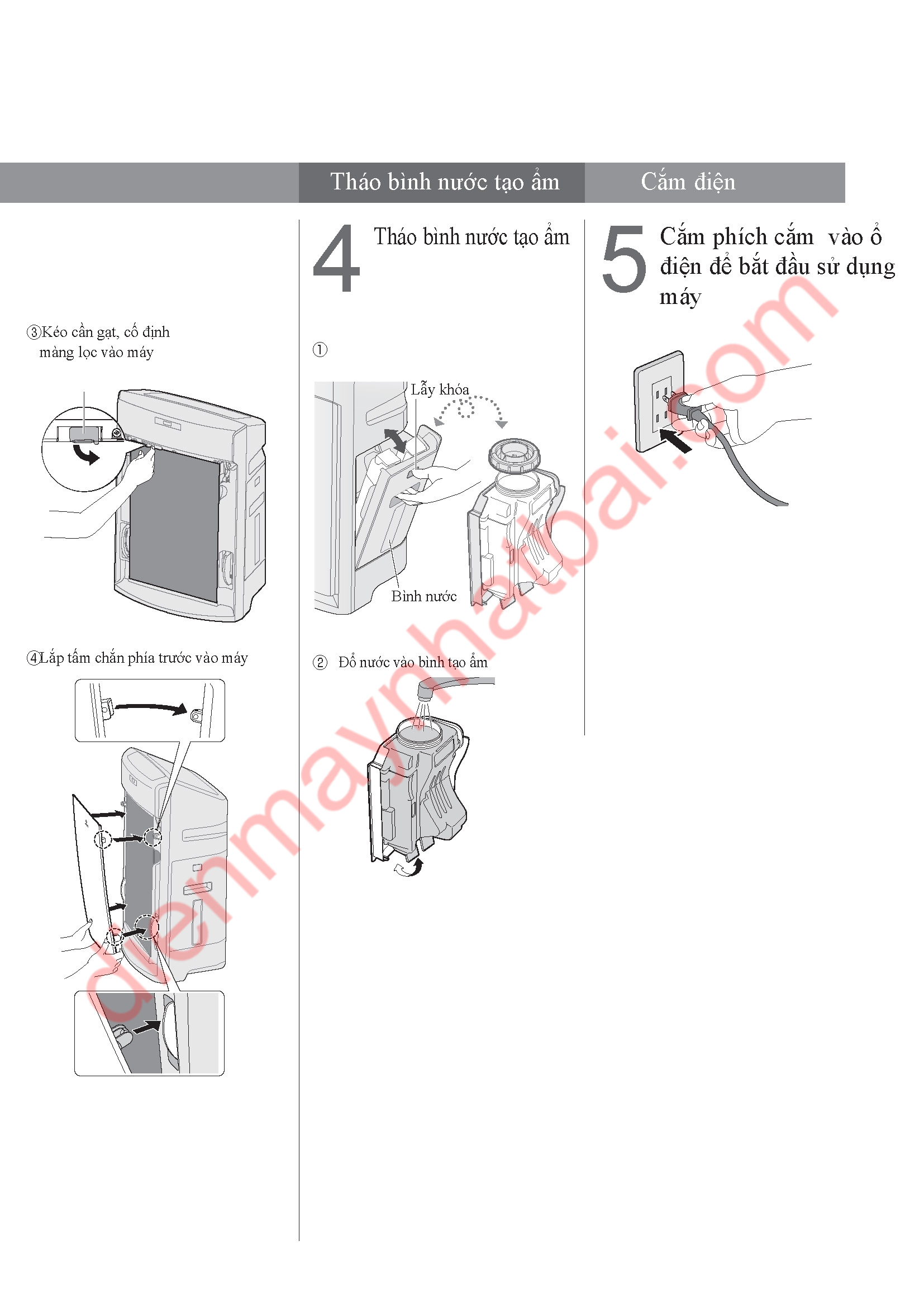 Tháo bình nước tạo ẩm

Cắm điện

③Kéo cần gạt, cố định màng lọc vào máy

④Lắp tấm chắn phía trước vào máy

4 Tháo bình nước tạo ẩm

①

Lẫy khóa

Bình nước

② Đổ nước vào bình tạo ẩm

5 Cắm phích cắm vào ổ điện để bắt đầu sử dụng máy

dienmaynhatbai.com