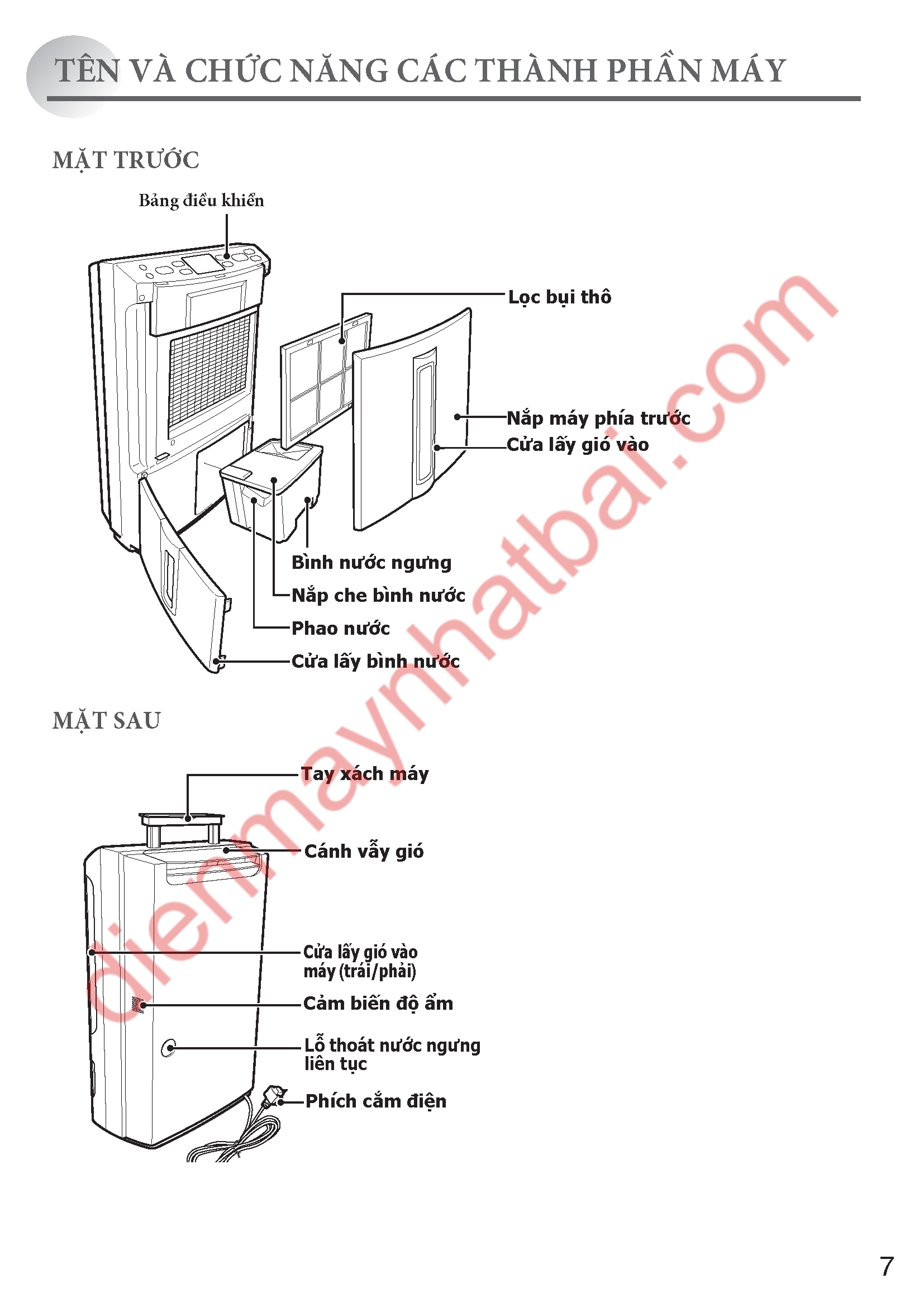 TÊN VÀ CHỨC NĂNG CÁC THÀNH PHẦN MÁY

MẶT TRƯỚC

Bảng điều khiển

Lọc bụi thô

Nắp máy phía trước

Cửa lấy gió vào

Bình nước ngưng

Nắp che bình nước

Phao nước

Cửa lấy bình nước

MẶT SAU

Tay xách máy

Cánh vẫy gió

Cửa lấy gió vào máy (trái/phải)

Cảm biến độ ẩm

Lỗ thoát nước ngưng liên tục

Phích cắm điện

dienmaynhatbai.com

7