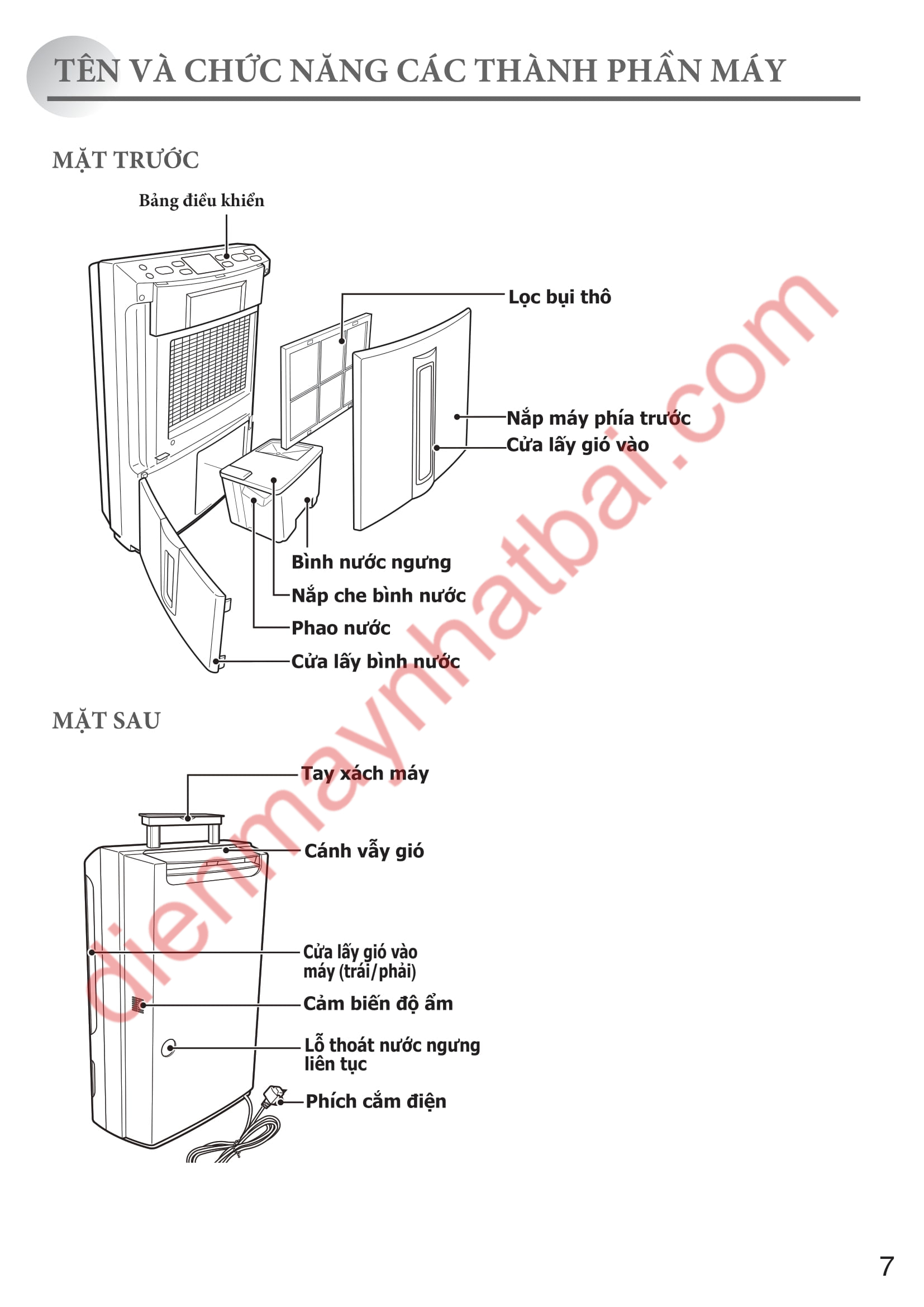 TÊN VÀ CHỨC NĂNG CÁC THÀNH PHẦN MÁY

MẶT TRƯỚC

Bảng điều khiển

Lọc bụi thô

Nắp máy phía trước

Cửa lấy gió vào

Bình nước ngưng

Nắp che bình nước

Phao nước

Cửa lấy bình nước

MẶT SAU

Tay xách máy

Cánh vẫy gió

Cửa lấy gió vào máy (trái/phải)

Cảm biến độ ẩm

Lỗ thoát nước ngưng liên tục

Phích cắm điện

dienmaynhatbai.com

7