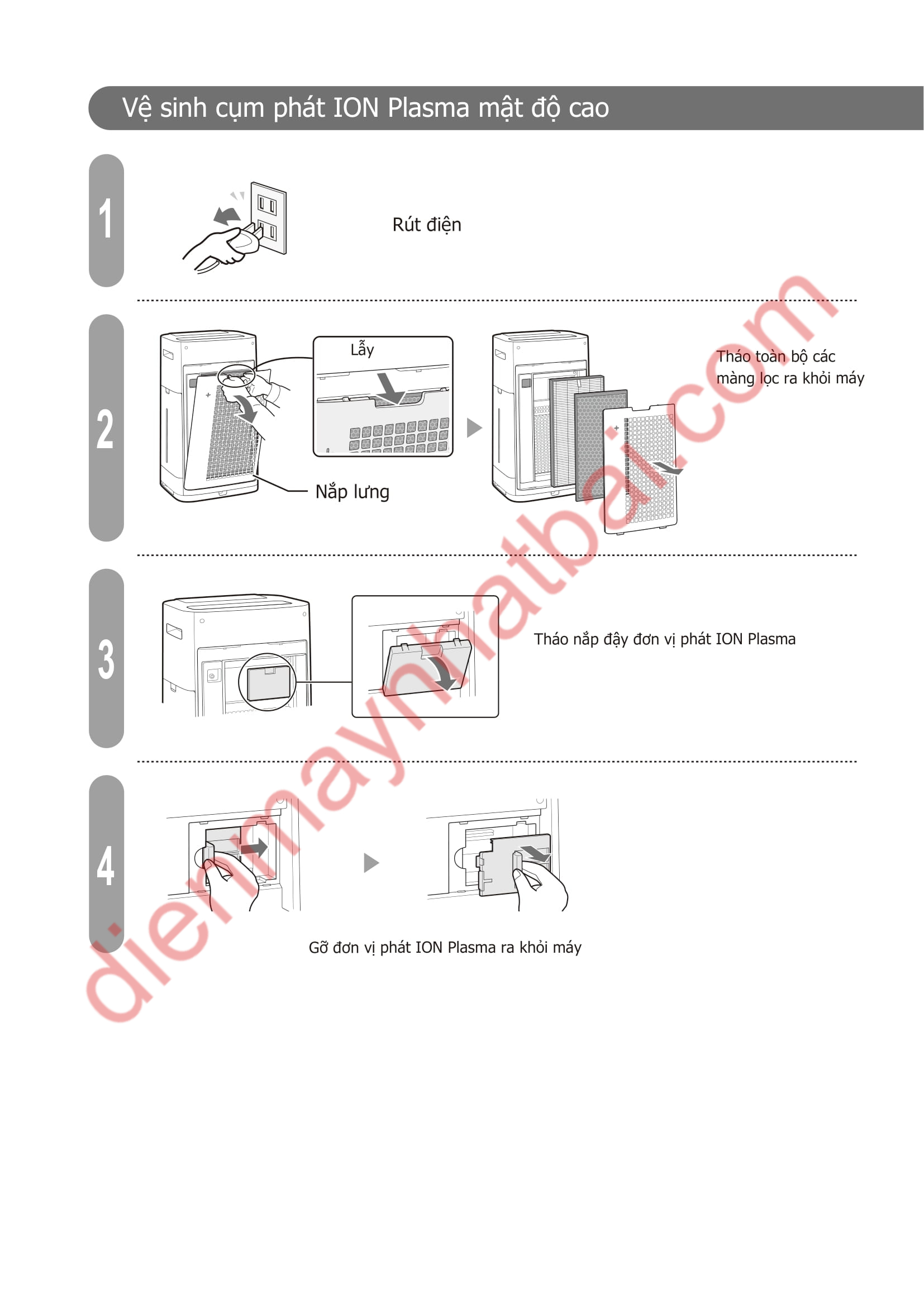 Vệ sinh cụm phát ION Plasma mật độ cao

1

Rút điện

2

Lẫy

Nắp lưng

Tháo toàn bộ các màng lọc ra khỏi máy

3

Tháo nắp đậy đơn vị phát ION Plasma

4

Gỡ đơn vị phát ION Plasma ra khỏi máy

dienmaynhatbai.com