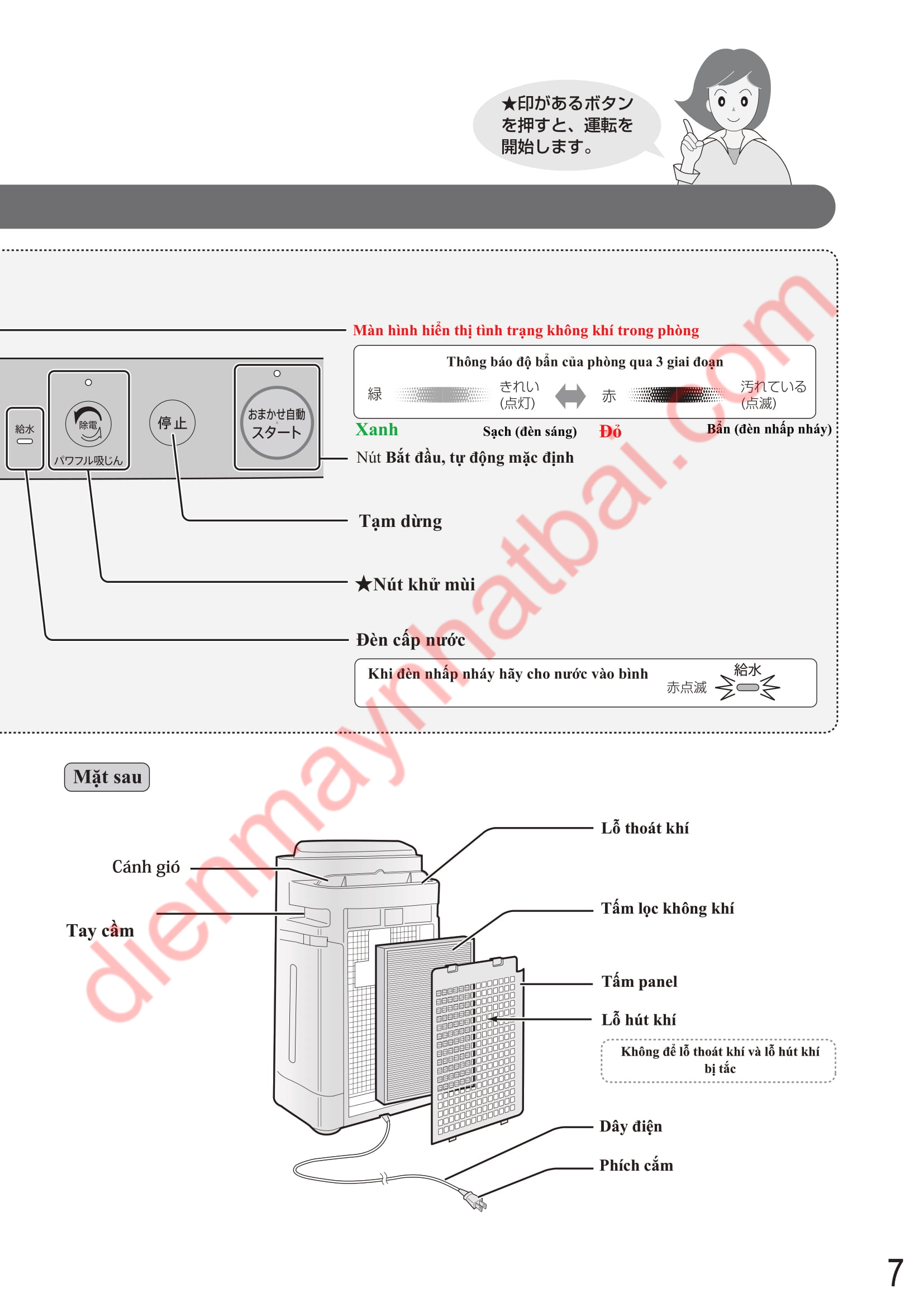 ★印があるボタンを押すと、運転を開始します。

Màn hình hiển thị tình trạng không khí trong phòng

Thông báo độ bẩn của phòng qua 3 giai đoạn

緑 きれい (点灯) 赤 汚れている (点滅)

Xanh Sạch (đèn sáng) Đỏ Bẩn (đèn nhấp nháy)

給水

除電

パワフル吸じん

停止

おまかせ自動 スタート

Nút Bắt đầu, tự động mặc định

Tạm dừng

★Nút khử mùi

Đèn cấp nước

Khi đèn nhấp nháy hãy cho nước vào bình 赤点滅 給水

dienmaynhatbai.com

Mặt sau

Cánh gió

Tay cầm

Lỗ thoát khí

Tấm lọc không khí

Tấm panel

Lỗ hút khí

Không để lỗ thoát khí và lỗ hút khí bị tắc

Dây điện

Phích cắm

7