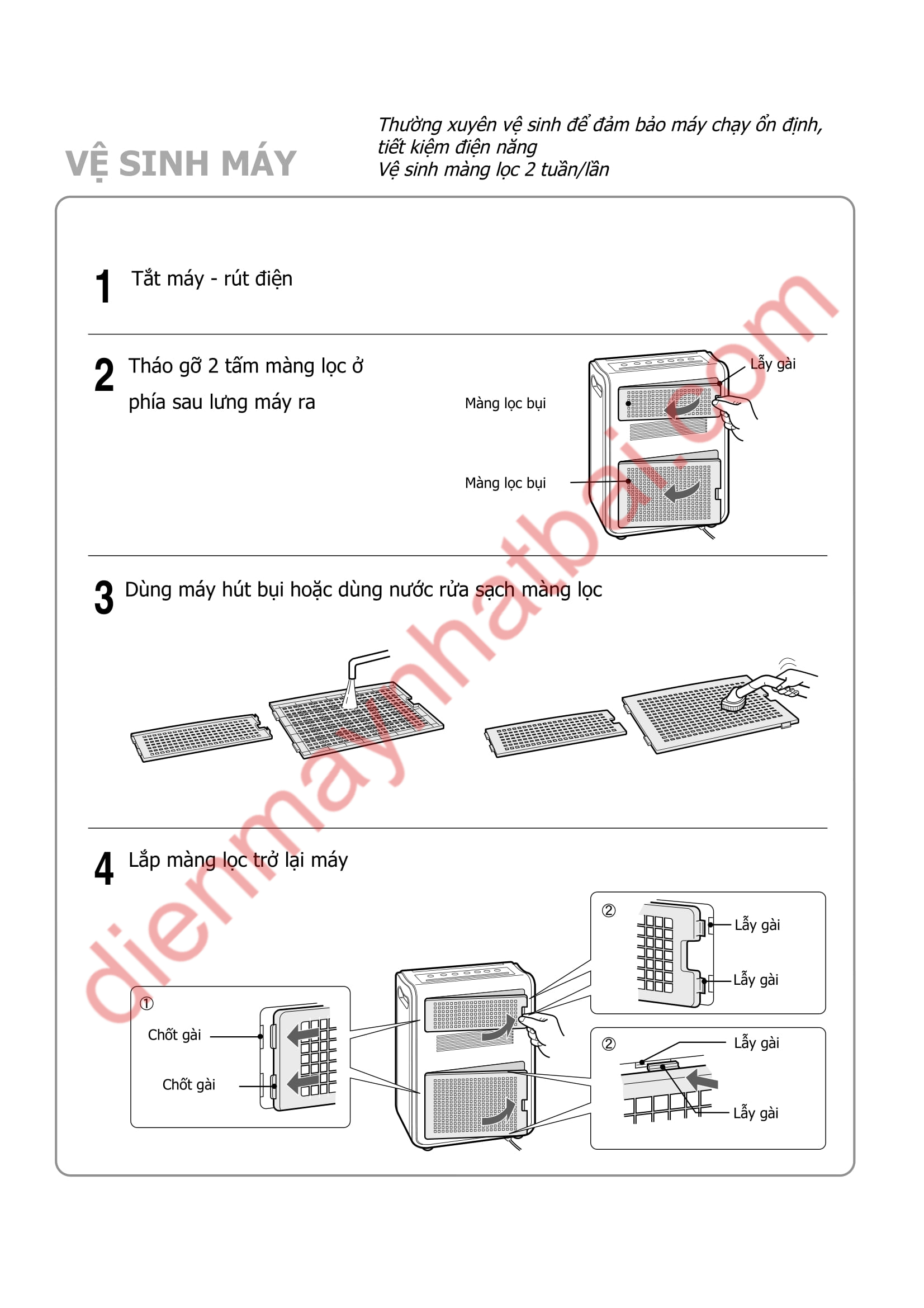 VỆ SINH MÁY

Thường xuyên vệ sinh để đảm bảo máy chạy ổn định, tiết kiệm điện năng
Vệ sinh màng lọc 2 tuần/lần

1 Tắt máy - rút điện

2 Tháo gỡ 2 tấm màng lọc ở phía sau lưng máy ra

Lẫy gài
Màng lọc bụi
Màng lọc bụi

3 Dùng máy hút bụi hoặc dùng nước rửa sạch màng lọc

4 Lắp màng lọc trở lại máy

①
Chốt gài
Chốt gài

②
Lẫy gài
Lẫy gài

②
Lẫy gài
Lẫy gài

dienmaynhatbai.com