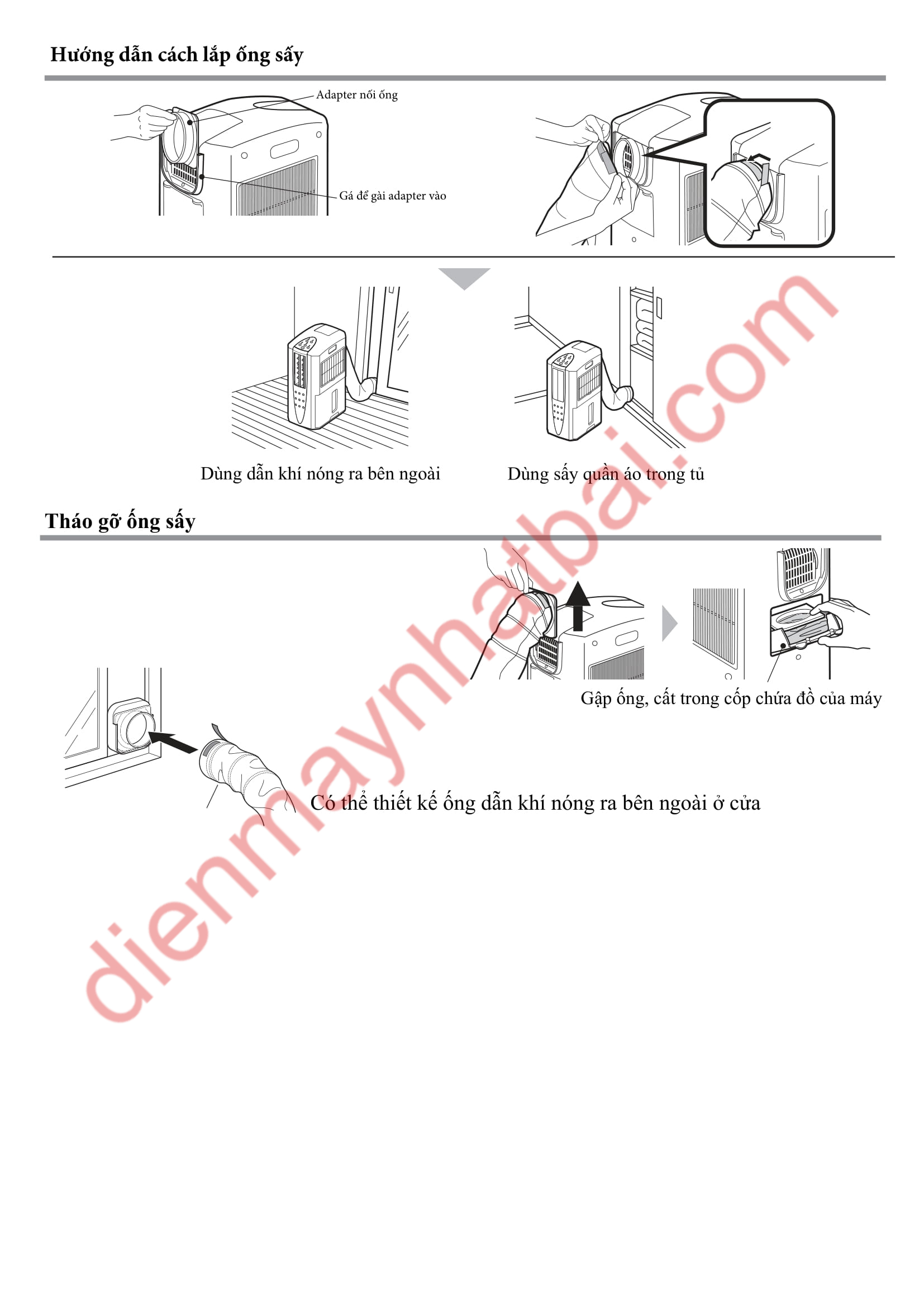 Hướng dẫn cách lắp ống sấy

Adapter nối ống

Gá để gài adapter vào

Dùng dẫn khí nóng ra bên ngoài

Dùng sấy quần áo trong tủ

Tháo gỡ ống sấy

Gập ống, cất trong cốp chứa đồ của máy

Có thể thiết kế ống dẫn khí nóng ra bên ngoài ở cửa

dienmaynhatbai.com