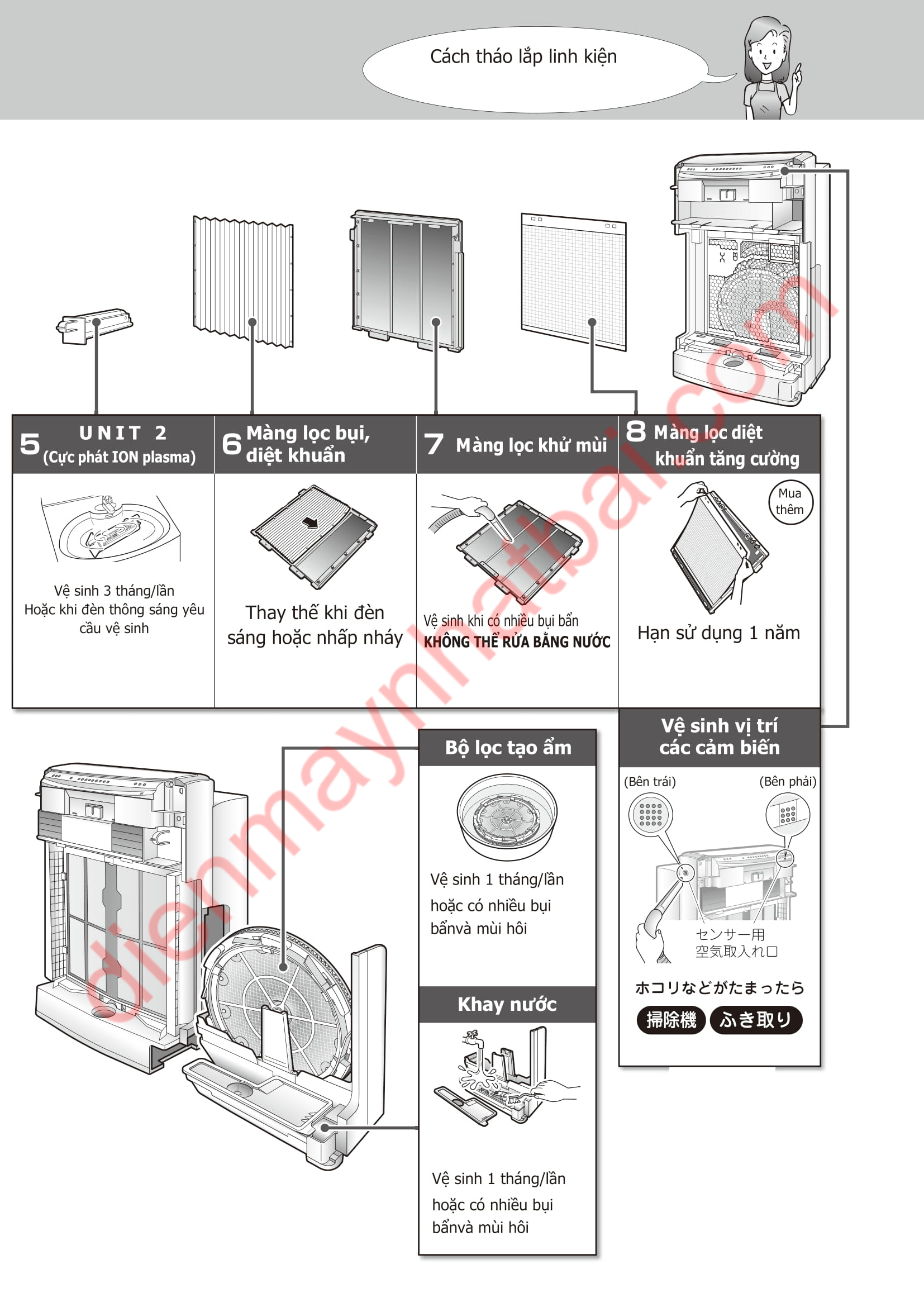 Cách tháo lắp linh kiện

5 UNIT 2
(Cực phát ION plasma)

Vệ sinh 3 tháng/lần
Hoặc khi đèn thông sáng yêu cầu vệ sinh

6 Màng lọc bụi, diệt khuẩn

Thay thế khi đèn sáng hoặc nhấp nháy

7 Màng lọc khử mùi

Vệ sinh khi có nhiều bụi bẩn
KHÔNG THỂ RỬA BẰNG NƯỚC

8 Màng lọc diệt khuẩn tăng cường

Mua thêm

Hạn sử dụng 1 năm

Vệ sinh vị trí các cảm biến

(Bên trái)
(Bên phải)

センサー用
空気取入れ口

ホコリなどがたまったら
掃除機 ふき取り

Bộ lọc tạo ẩm

Vệ sinh 1 tháng/lần hoặc có nhiều bụi bẩnvà mùi hôi

Khay nước

Vệ sinh 1 tháng/lần hoặc có nhiều bụi bẩnvà mùi hôi

dienmaynhatbai.com