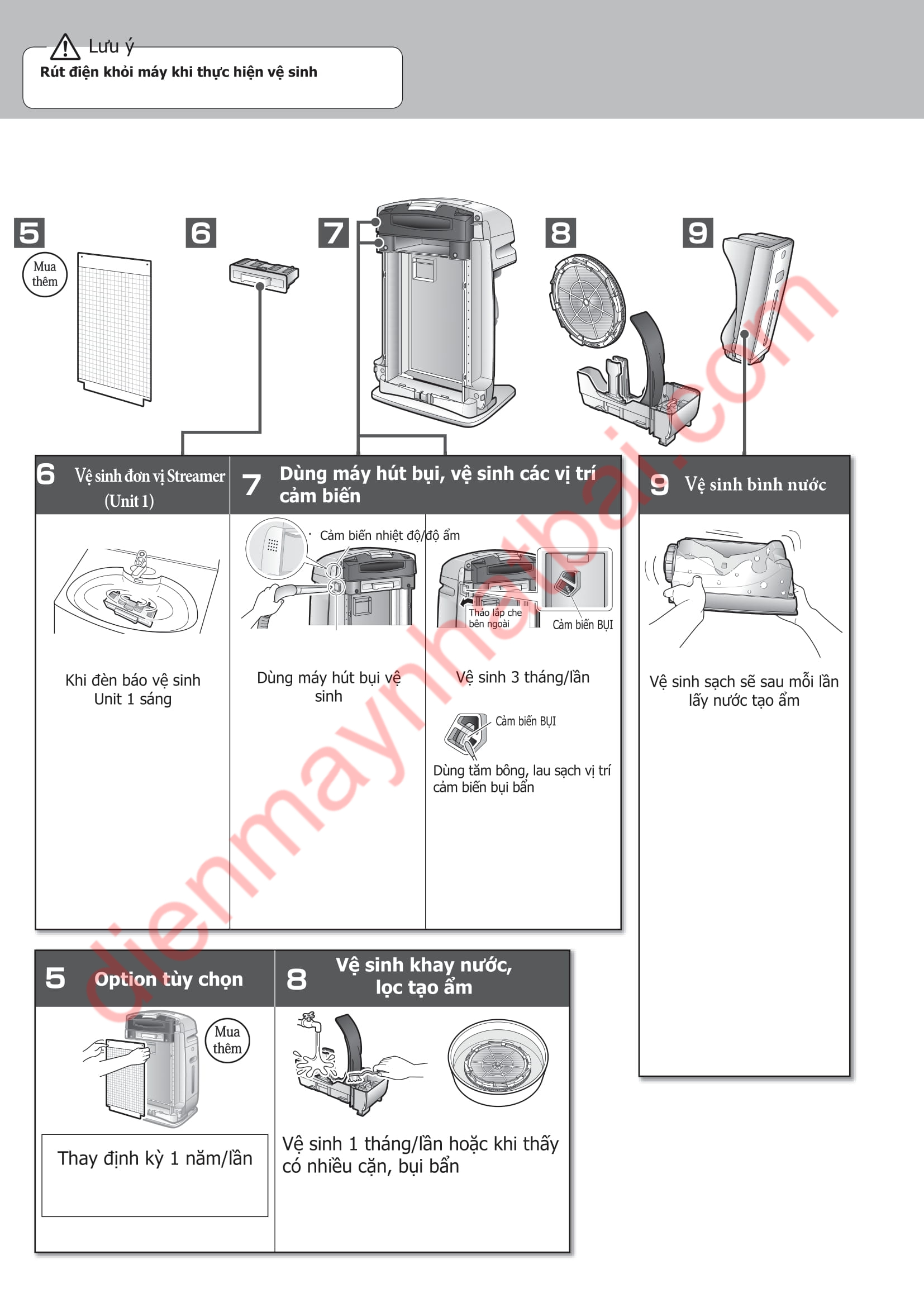 Lưu ý
Rút điện khỏi máy khi thực hiện vệ sinh

5
Mua thêm

6

7

8

9

6 Vệ sinh đơn vị Streamer (Unit 1)

Khi đèn báo vệ sinh Unit 1 sáng

7 Dùng máy hút bụi, vệ sinh các vị trí cảm biến

Cảm biến nhiệt độ/độ ẩm

Dùng máy hút bụi vệ sinh

Tháo lắp che bên ngoài
Cảm biến BỤI

Vệ sinh 3 tháng/lần

Cảm biến BỤI

Dùng tăm bông, lau sạch vị trí cảm biến bụi bẩn

9 Vệ sinh bình nước

Vệ sinh sạch sẽ sau mỗi lần lấy nước tạo ẩm

5 Option tùy chọn

Mua thêm

Thay định kỳ 1 năm/lần

8 Vệ sinh khay nước, lọc tạo ẩm

Vệ sinh 1 tháng/lần hoặc khi thấy có nhiều cặn, bụi bẩn

dienmaynhatbai.com