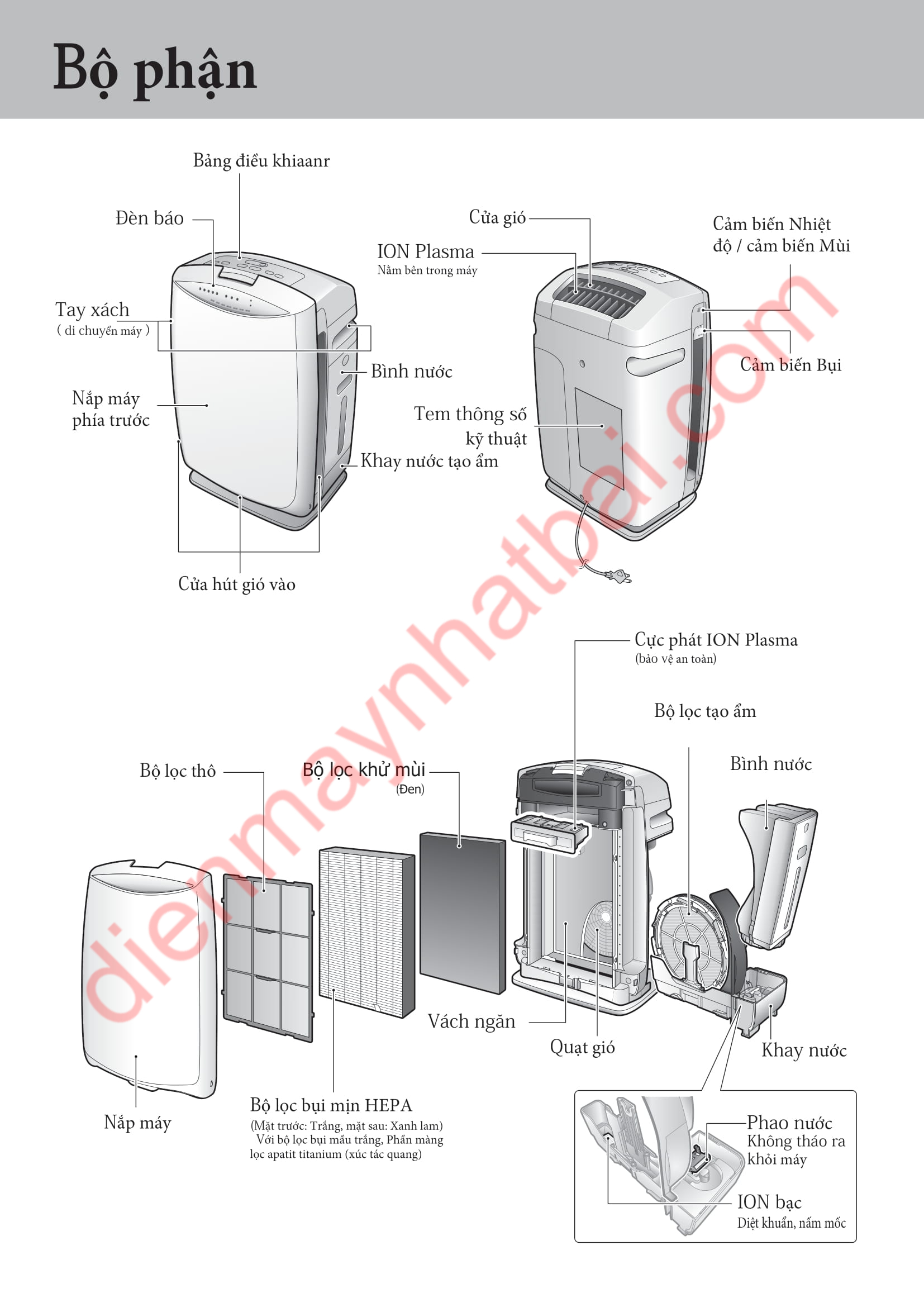 Bộ phận

Bảng điều khiaanr

Đèn báo

Tay xách
( di chuyển máy )

Nắp máy phía trước

Bình nước

Khay nước tạo ẩm

Cửa hút gió vào

Cửa gió

ION Plasma
Nằm bên trong máy

Cảm biến Nhiệt độ / cảm biến Mùi

Cảm biến Bụi

Tem thông số kỹ thuật

dienmaynhatbai.com

Cực phát ION Plasma
(bảo vệ an toàn)

Bộ lọc tạo ẩm

Bình nước

Bộ lọc thô

Bộ lọc khử mùi
(Đen)

Vách ngăn

Quạt gió

Khay nước

Nắp máy

Bộ lọc bụi mịn HEPA
(Mặt trước: Trắng, mặt sau: Xanh lam)
Với bộ lọc bụi mầu trắng, Phần màng lọc apatit titanium (xúc tác quang)

Phao nước
Không tháo ra khỏi máy

ION bạc
Diệt khuẩn, nấm mốc