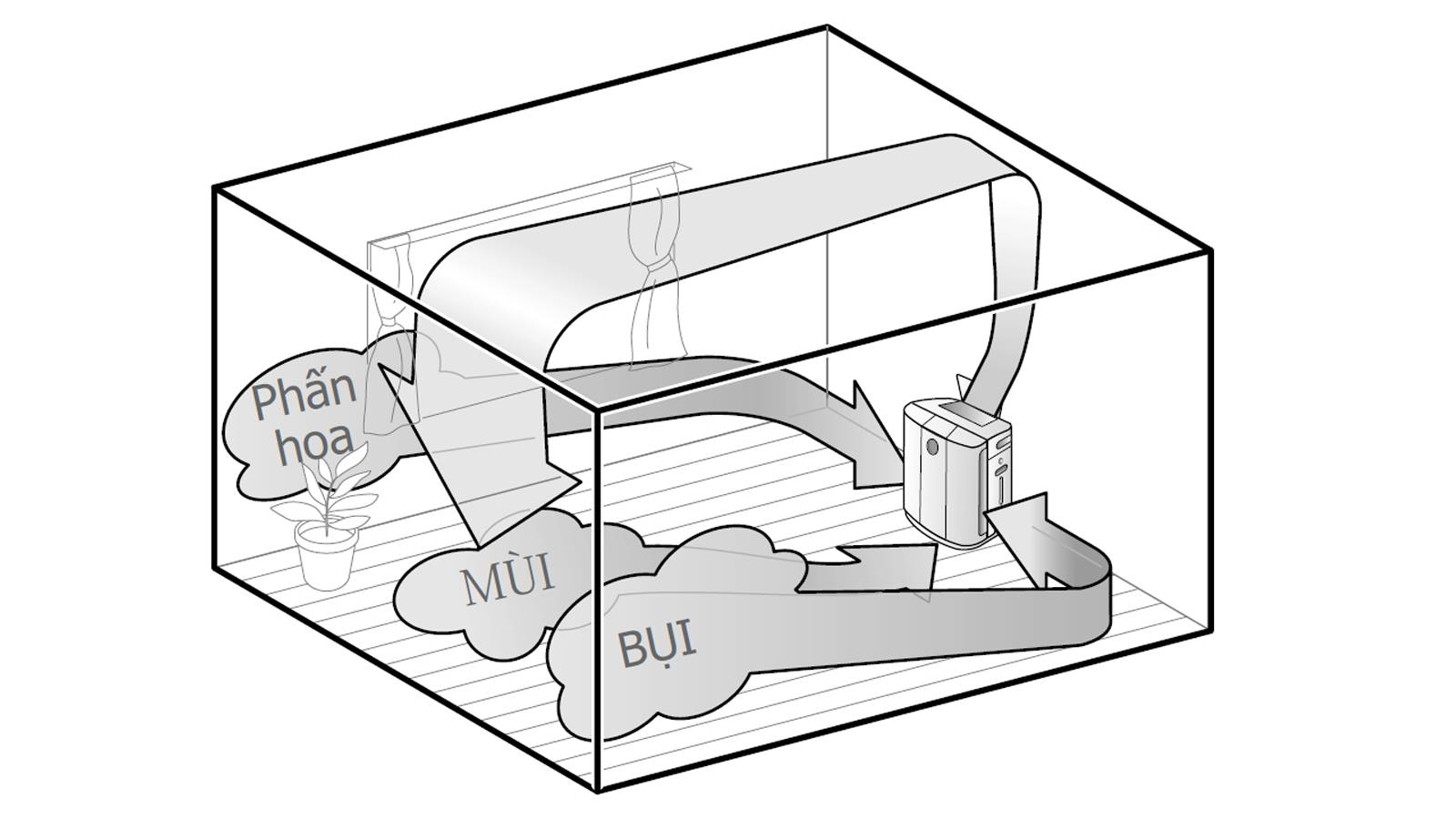 Phấn hoa

MÙI

BỤI