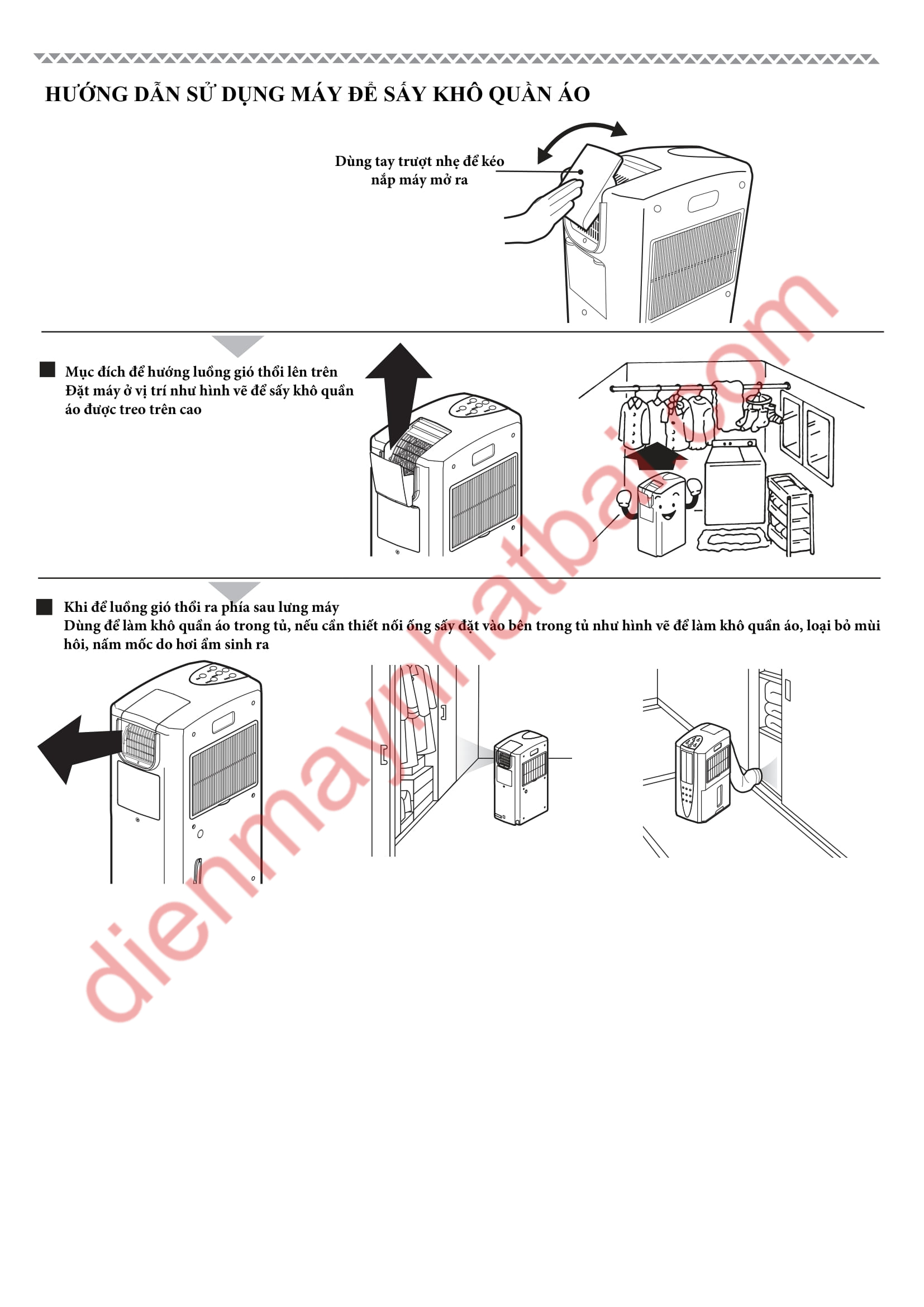 HƯỚNG DẪN SỬ DỤNG MÁY ĐỂ SẤY KHÔ QUẦN ÁO

Dùng tay trượt nhẹ để kéo nắp máy mở ra

Mục đích để hướng luồng gió thổi lên trên
Đặt máy ở vị trí như hình vẽ để sấy khô quần áo được treo trên cao

Khi để luồng gió thổi ra phía sau lưng máy
Dùng để làm khô quần áo trong tủ, nếu cần thiết nối ống sấy đặt vào bên trong tủ như hình vẽ để làm khô quần áo, loại bỏ mùi hôi, nấm mốc do hơi ẩm sinh ra

dienmaynhatbai.com