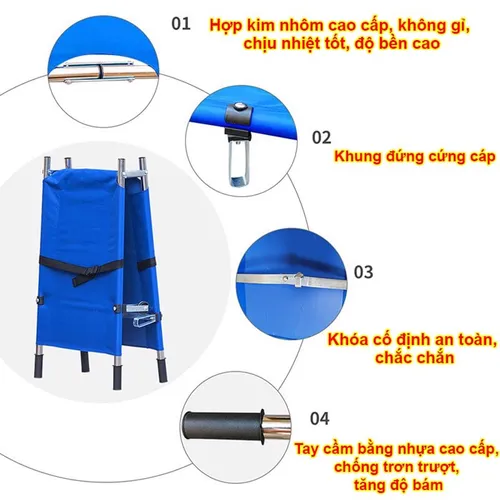 01 Hợp kim nhôm cao cấp, không gỉ, chịu nhiệt tốt, độ bền cao

02

Khung đứng cứng cáp

03

Khóa cố định an toàn, chắc chắn

04

Tay cầm bằng nhựa cao cấp, chống trơn trượt, tăng độ bám