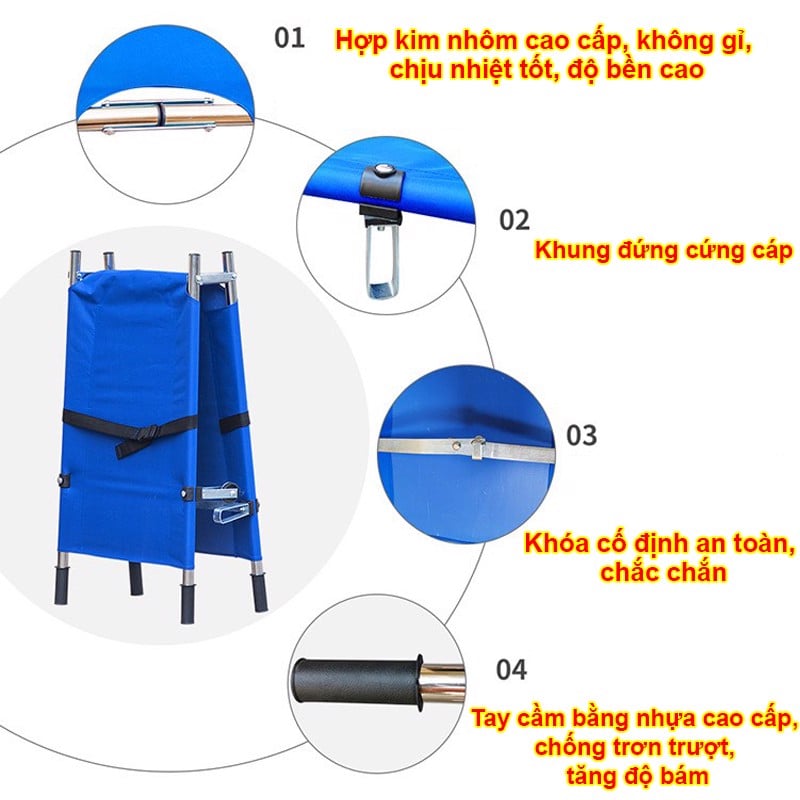 01 Hợp kim nhôm cao cấp, không gỉ, chịu nhiệt tốt, độ bền cao

02

Khung đứng cứng cáp

03

Khóa cố định an toàn, chắc chắn

04

Tay cầm bằng nhựa cao cấp, chống trơn trượt, tăng độ bám