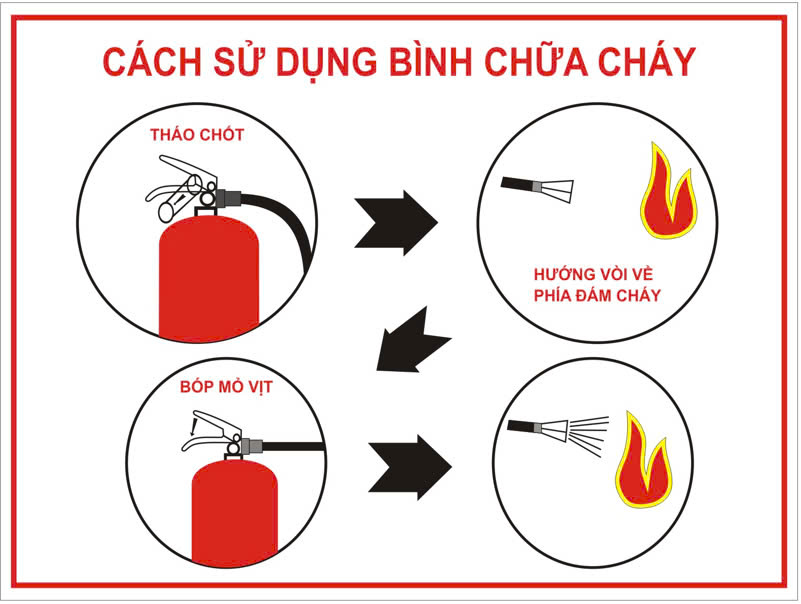 CÁCH SỬ DỤNG BÌNH CHỮA CHÁY

THÁO CHỐT

HƯỚNG VÒI VỀ PHÍA ĐÁM CHÁY

BÓP MỎ VỊT