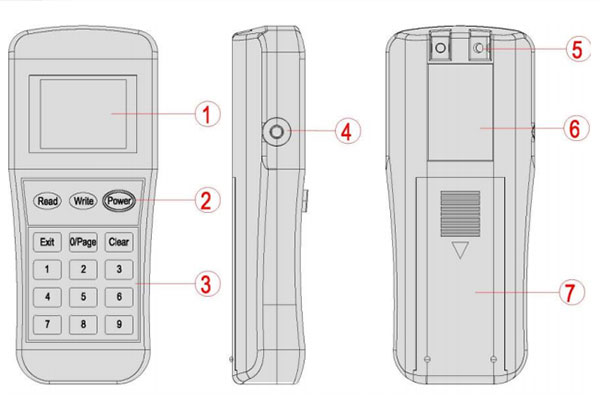 Read Write Power

Exit 0/Page Clear

1 2 3

4 5 6

7 8 9

1

2

3

4

5

6

7