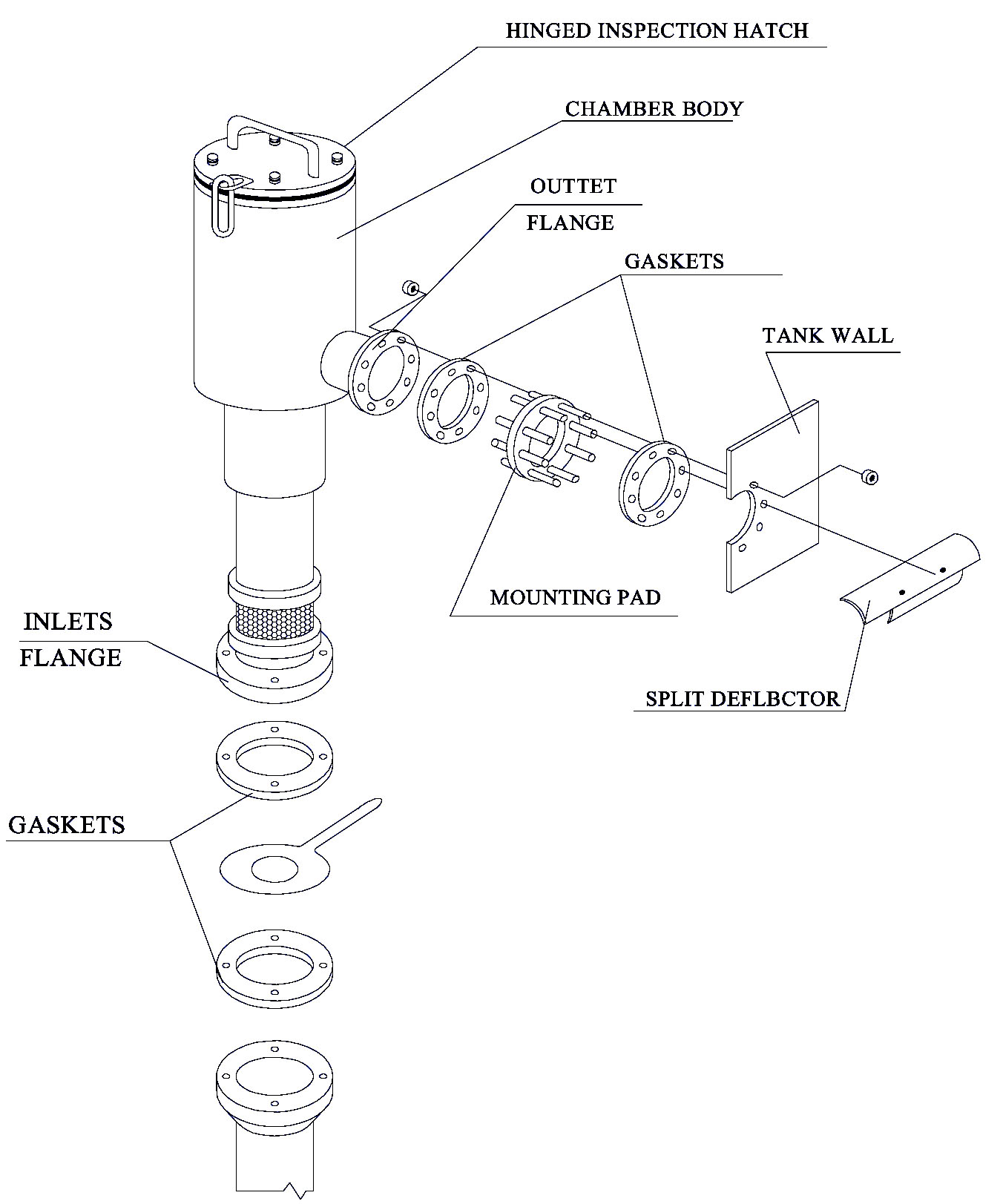 HINGED INSPECTION HATCH

CHAMBER BODY

OUTTET FLANGE

GASKETS

TANK WALL

MOUNTING PAD

INLETS FLANGE

SPLIT DEFLBCTOR

GASKETS