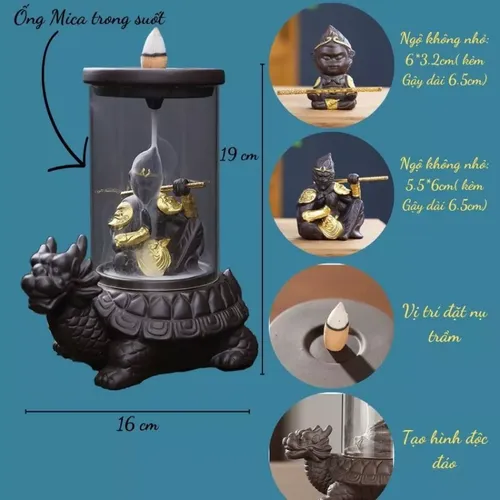 Ống Mica trong suốt

19 cm

16 cm

Ngộ không nhỏ: 6*3.2cm( kèm Gậy dài 6.5cm)

Ngộ không nhỏ: 5.5*6cm( kèm Gậy dài 6.5cm)

Vị trí đặt nụ trầm

Tạo hình độc đáo