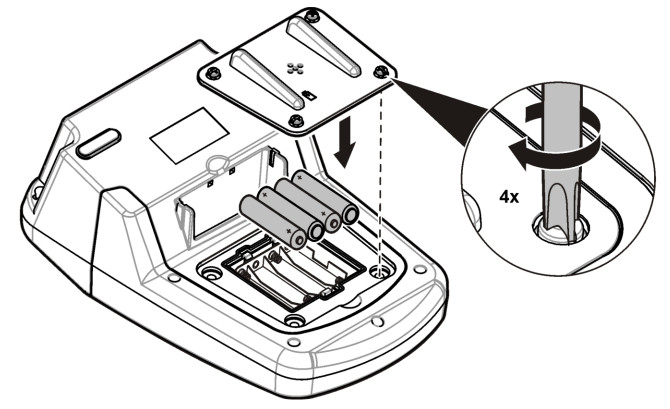 4x