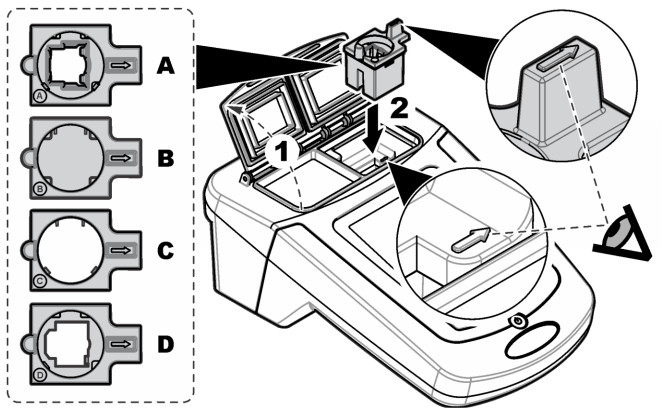 A
A
B
B
C
C
D
D
1
2