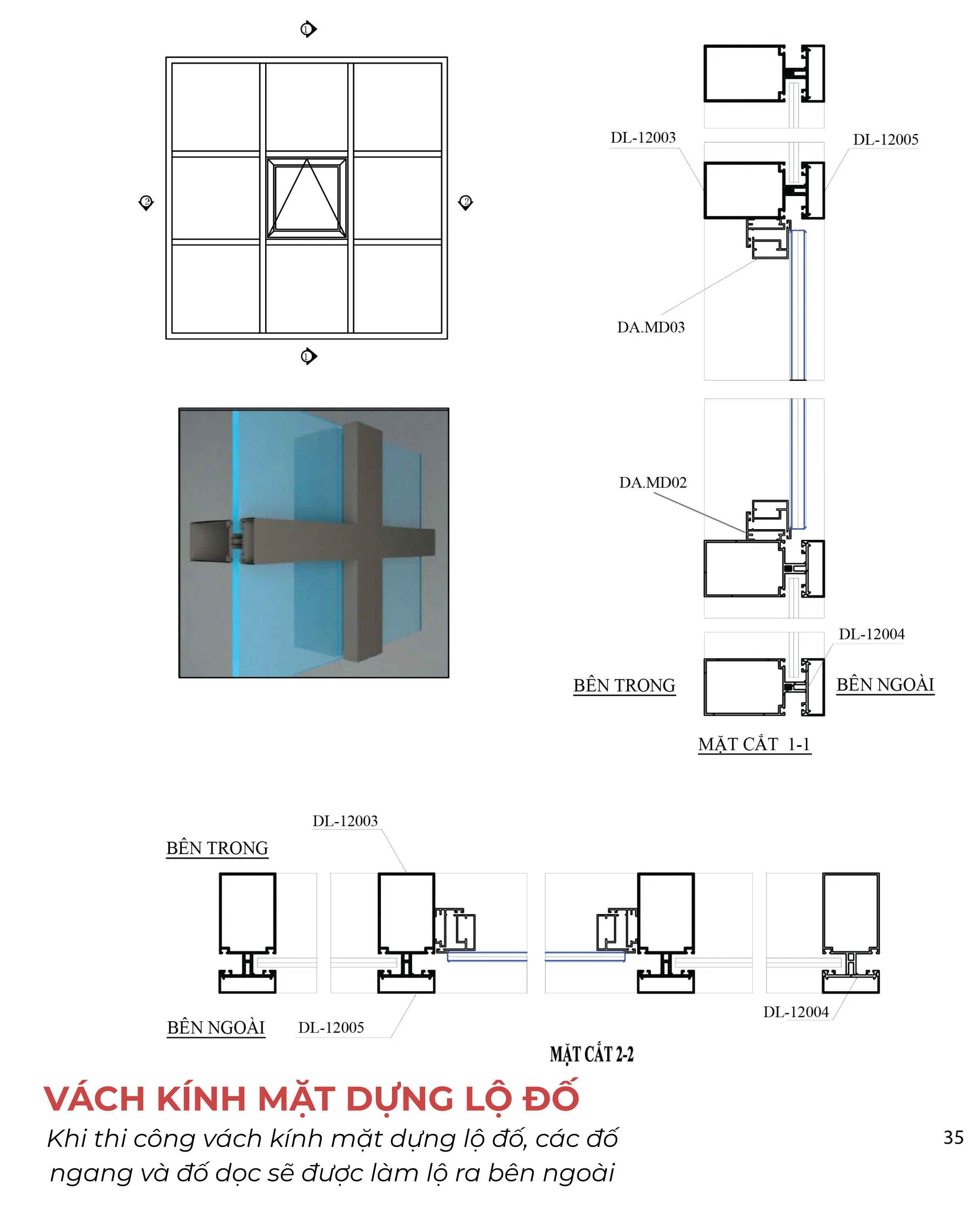 1

2

2

1

DL-12003

DL-12005

DA.MD03

DA.MD02

DL-12004

BÊN TRONG

BÊN NGOÀI

MẶT CẮT 1-1

DL-12003

BÊN TRONG

BÊN NGOÀI

DL-12005

DL-12004

MẶT CẮT 2-2

VÁCH KÍNH MẶT DỰNG LỘ ĐỐ

Khi thi công vách kính mặt dựng lộ đố, các đố ngang và đố dọc sẽ được làm lộ ra bên ngoài

35