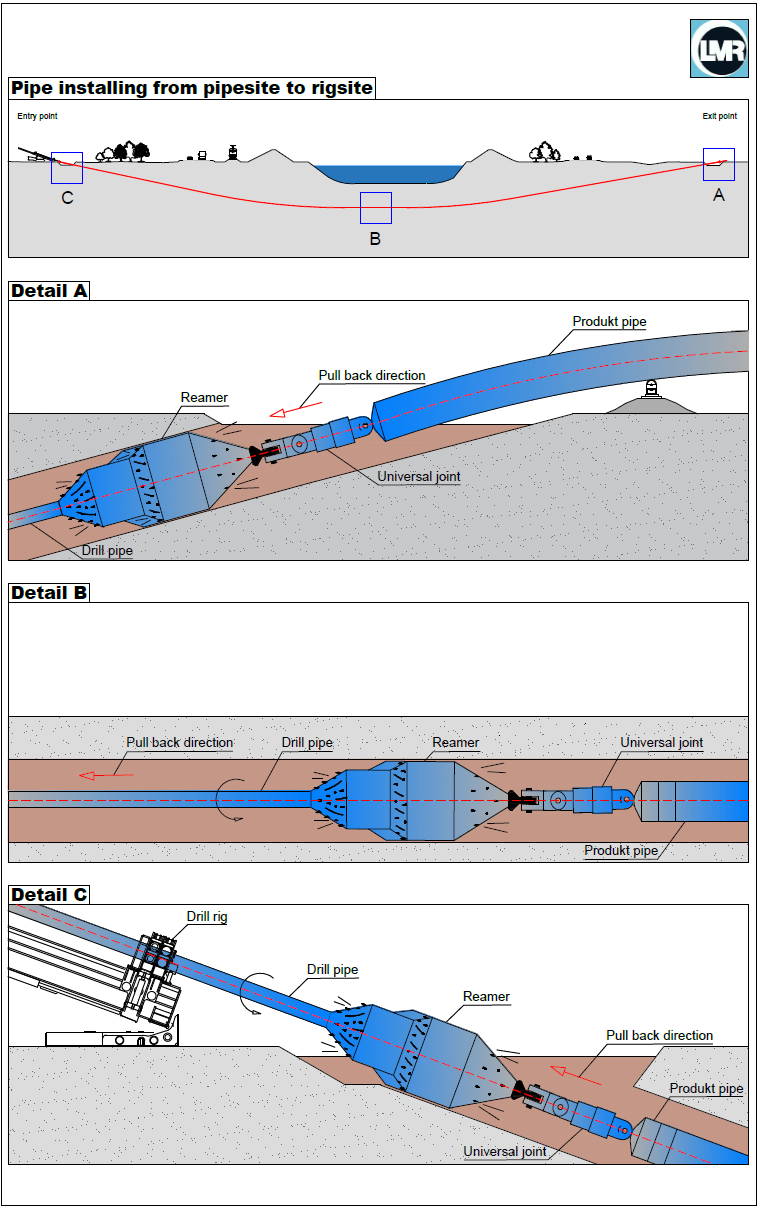 LMR

Pipe installing from pipesite to rigsite

Entry point

Exit point

C

B

A

Detail A

Produkt pipe

Pull back direction

Reamer

Universal joint

Drill pipe

Detail B

Pull back direction

Drill pipe

Reamer

Universal joint

Produkt pipe

Detail C

Drill rig

Drill pipe

Reamer

Pull back direction

Produkt pipe

Universal joint